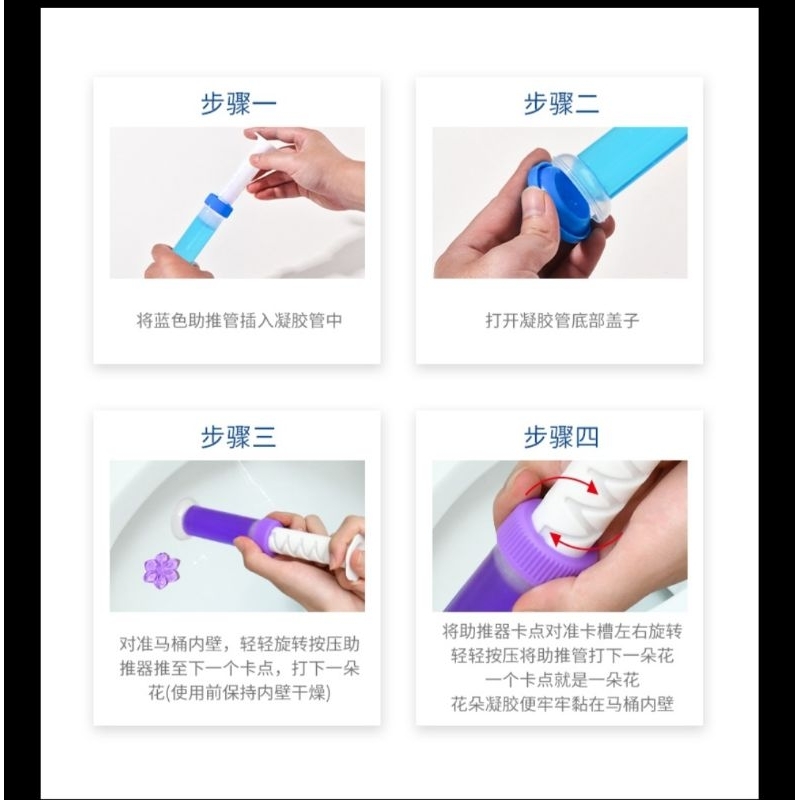 步骤一

将蓝色助推管插入凝胶管中

步骤二

打开凝胶管底部盖子

步骤三

对准马桶内壁，轻轻旋转按压助推器推至下一个卡点，打下一朵花(使用前保持内壁干燥)

步骤四

将助推器卡点对准卡槽左右旋转
轻轻按压将助推管打下一朵花
一个卡点就是一朵花
花朵凝胶便牢牢黏在马桶内壁