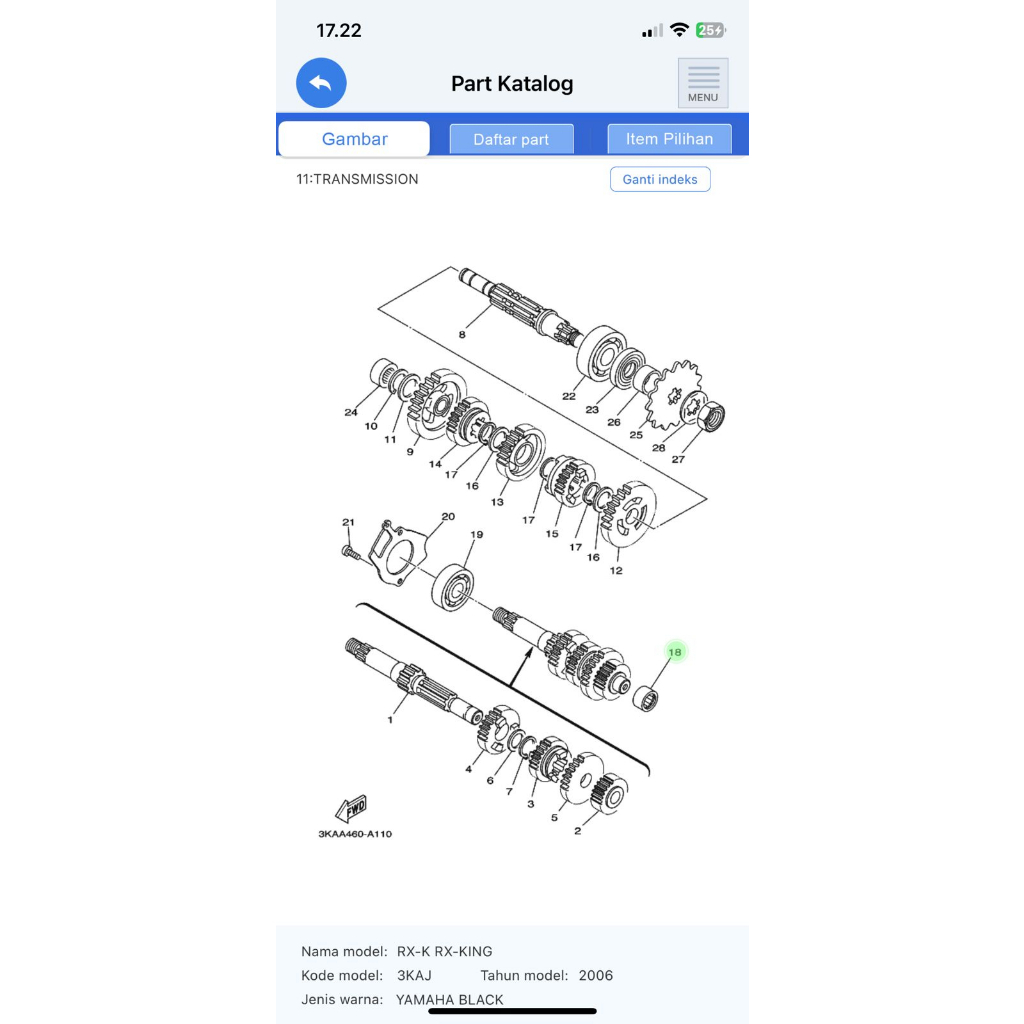 17.22

25

Part Katalog

MENU

Gambar

Daftar part

Item Pilihan

11:TRANSMISSION

Ganti indeks

8
22
23
26
25
28
27
24
10
11
9
14
17
16
13
17
15
17
16
12
21
20
19
18
1
4
6
7
3
5
2
FWD
3KAA460-A110

Nama model: RX-K RX-KING
Kode model: 3KAJ Tahun model: 2006
Jenis warna: YAMAHA BLACK