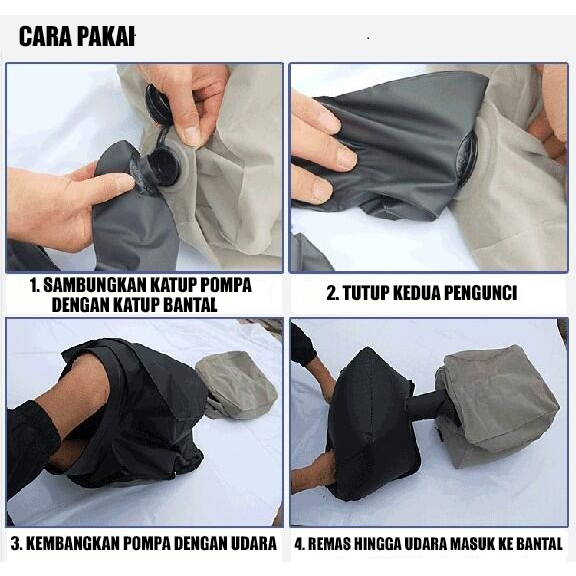 CARA PAKAI

1. SAMBUNGKAN KATUP POMPA DENGAN KATUP BANTAL

2. TUTUP KEDUA PENGUNCI

3. KEMBANGKAN POMPA DENGAN UDARA

4. REMAS HINGGA UDARA MASUK KE BANTAL