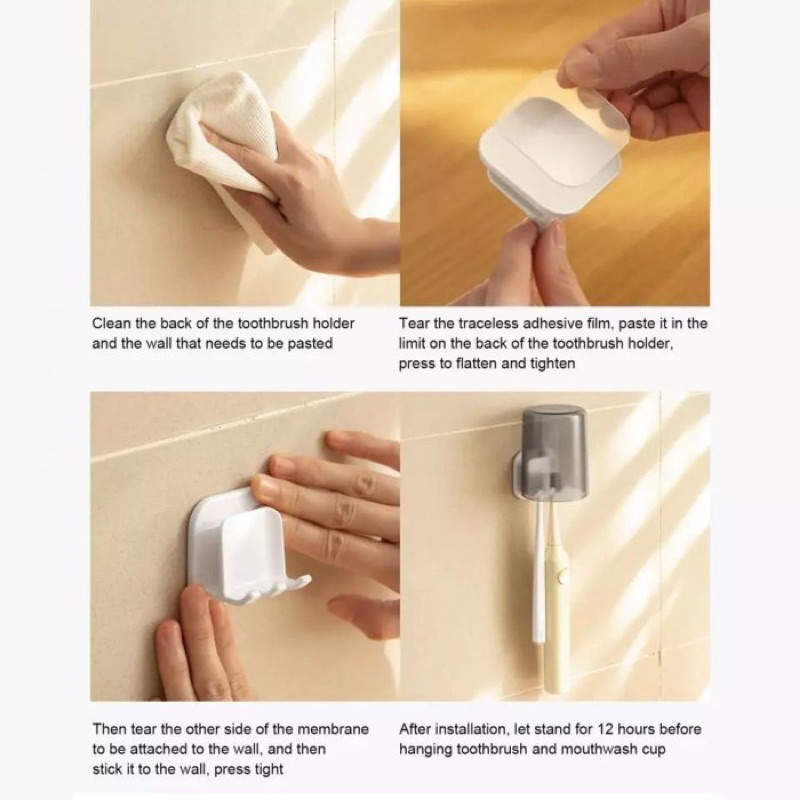 Clean the back of the toothbrush holder and the wall that needs to be pasted

Tear the traceless adhesive film, paste it in the limit on the back of the toothbrush holder, press to flatten and tighten

Then tear the other side of the membrane to be attached to the wall, and then stick it to the wall, press tight

After installation, let stand for 12 hours before hanging toothbrush and mouthwash cup