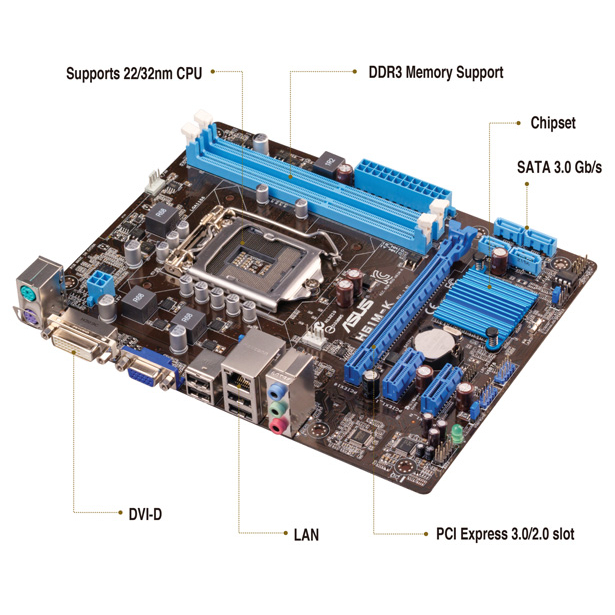 Supports 22/32nm CPU

DDR3 Memory Support

Chipset

SATA 3.0 Gb/s

ASUS

H61M-K

DVI-D

LAN

PCI Express 3.0/2.0 slot