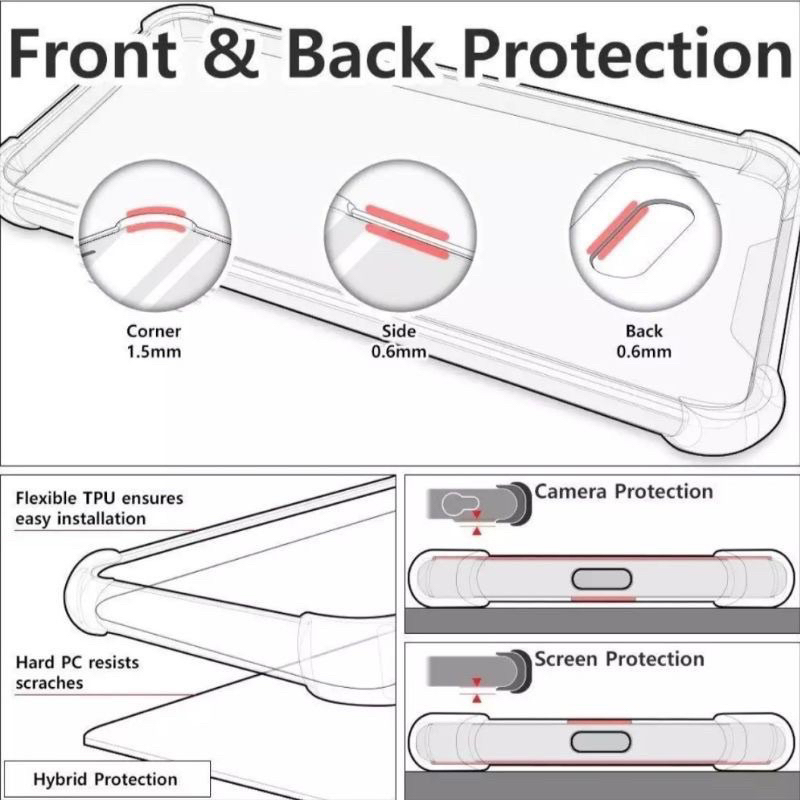 Front & Back Protection

Corner
1.5mm

Side
0.6mm

Back
0.6mm

Flexible TPU ensures easy installation

Hard PC resists scraches

Hybrid Protection

Camera Protection

Screen Protection