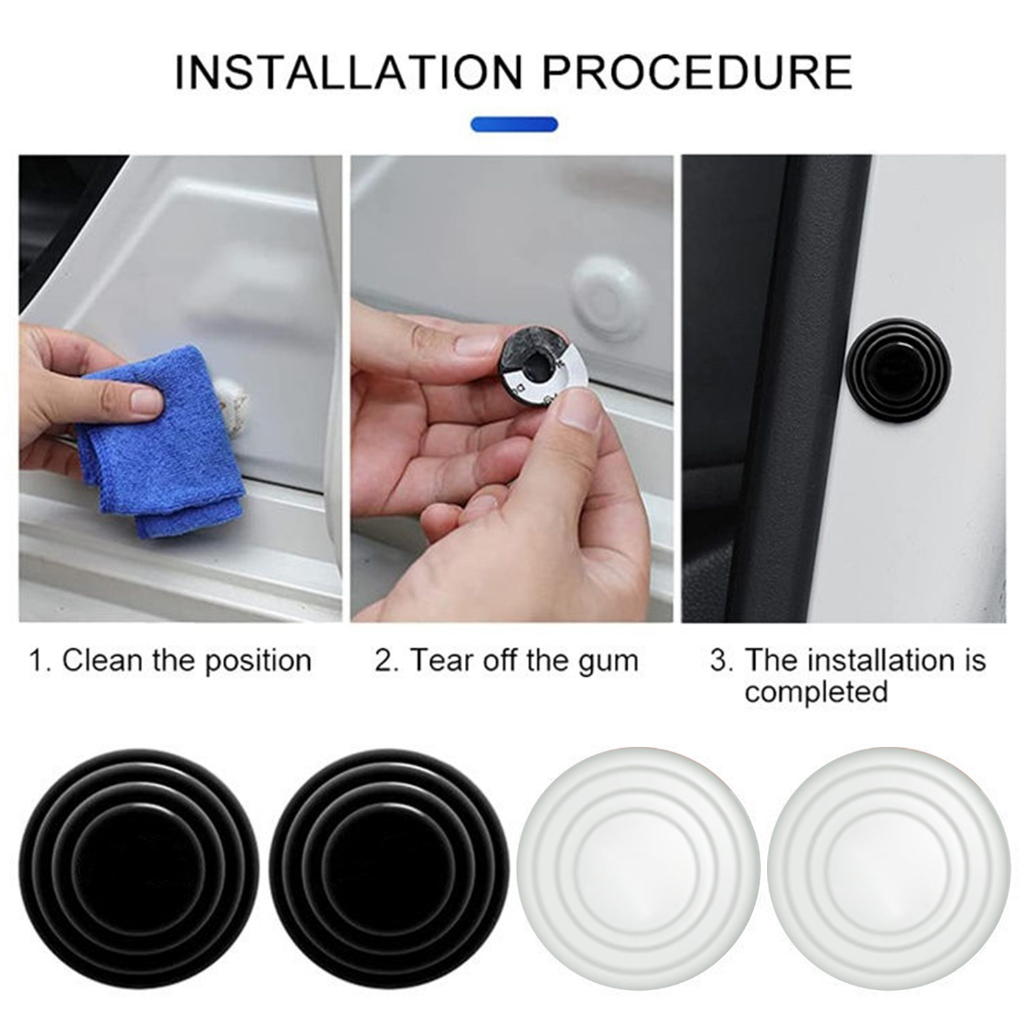 INSTALLATION PROCEDURE

1. Clean the position

2. Tear off the gum

3. The installation is completed