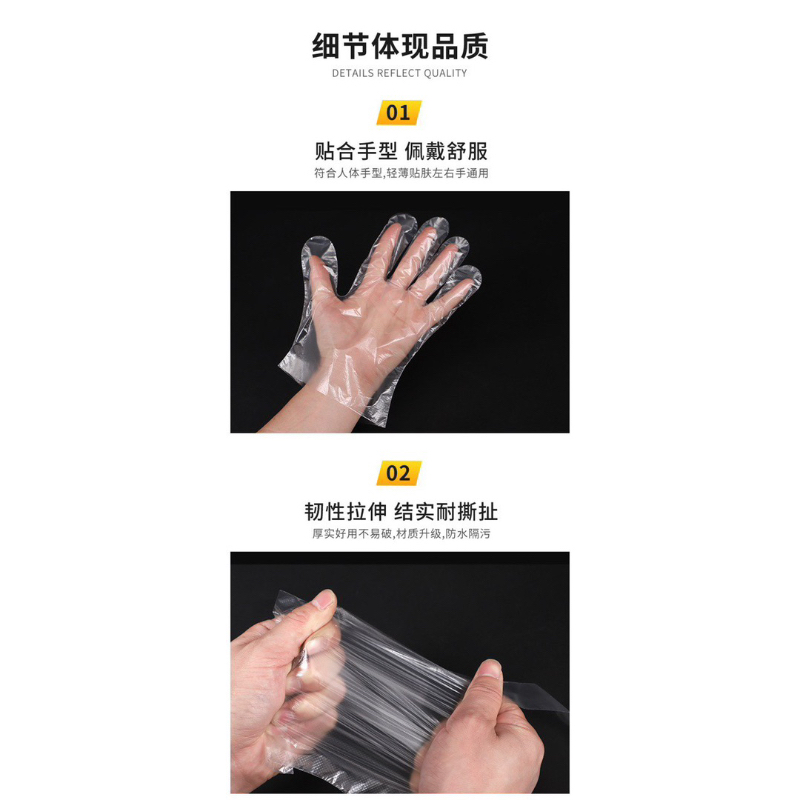 细节体现品质
DETAILS REFLECT QUALITY

01

贴合手型 佩戴舒服
符合人体手型,轻薄贴肤左右手通用

02

韧性拉伸 结实耐撕扯
厚实好用不易破,材质升级,防水隔污