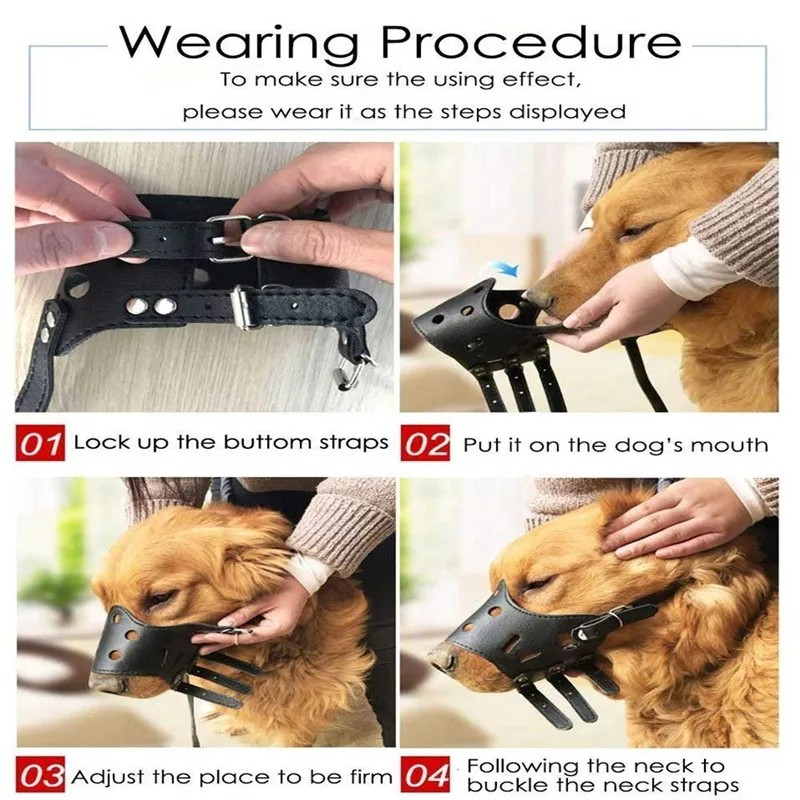 Wearing Procedure
To make sure the using effect,
please wear it as the steps displayed

01 Lock up the buttom straps

02 Put it on the dog's mouth

03 Adjust the place to be firm

04 Following the neck to buckle the neck straps