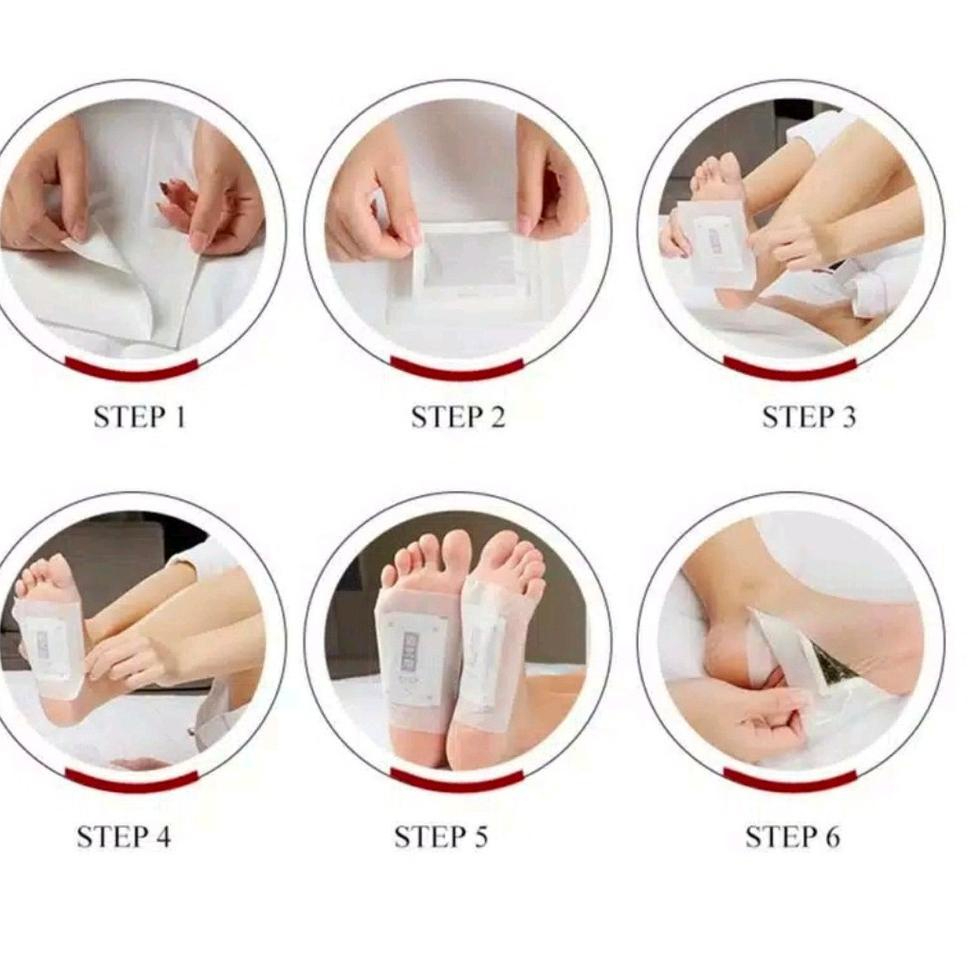 STEP 1

STEP 2

STEP 3

STEP 4

STEP 5

STEP 6