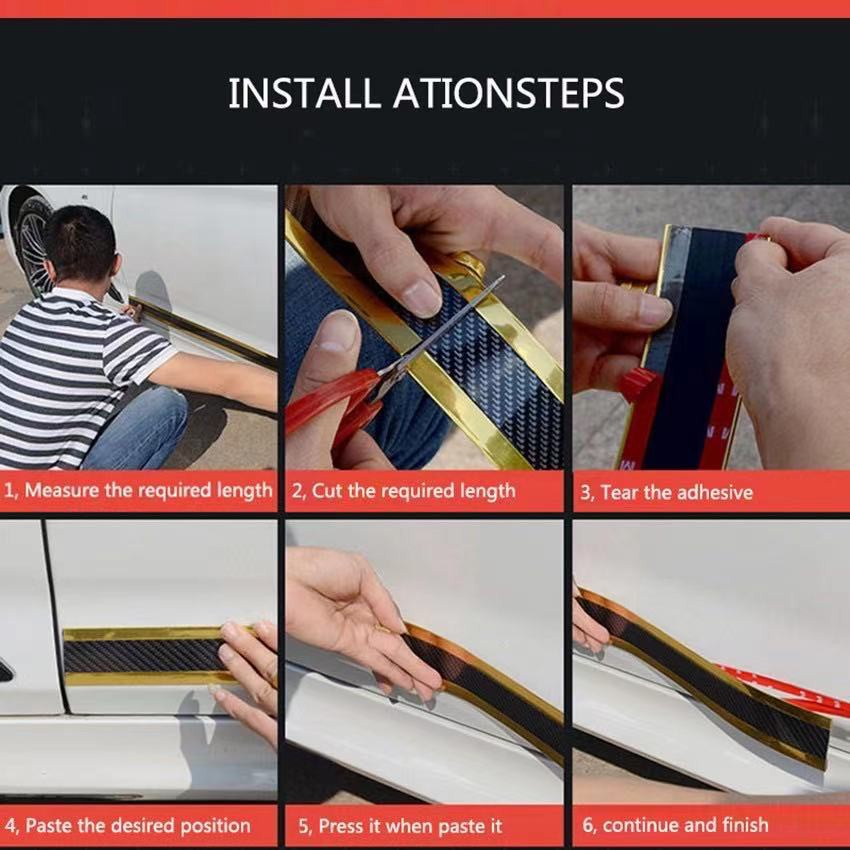 INSTALL ATIONSTEPS

1, Measure the required length

2, Cut the required length

3, Tear the adhesive

4, Paste the desired position

5, Press it when paste it

6, continue and finish