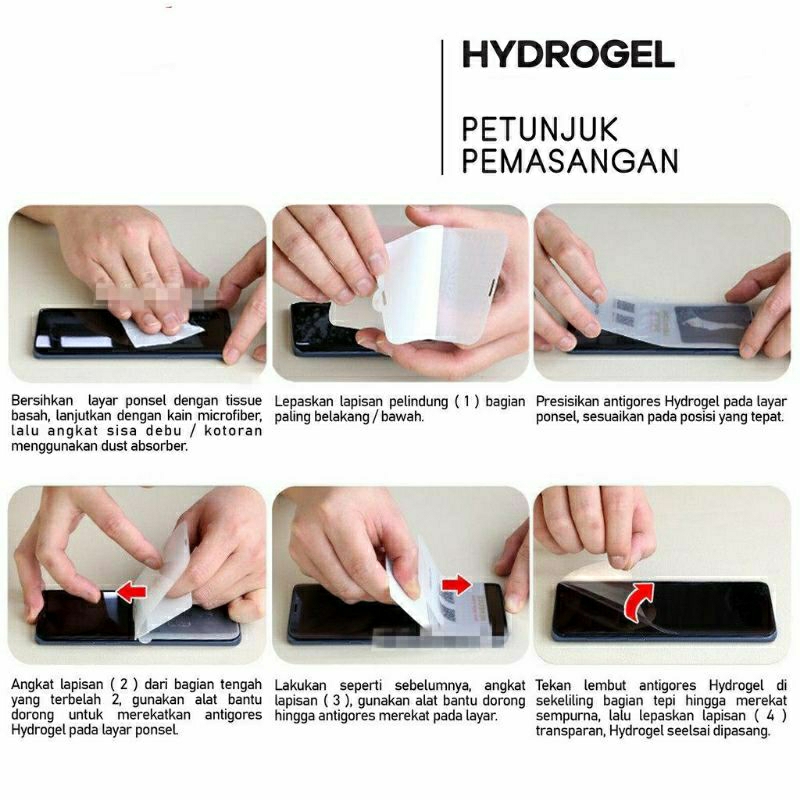 HYDROGEL

PETUNJUK PEMASANGAN

Bersihkan layar ponsel dengan tissue basah, lanjutkan dengan kain microfiber, lalu angkat sisa debu / kotoran menggunakan dust absorber.

Lepaskan lapisan pelindung ( 1 ) bagian paling belakang / bawah.

Presisikan antigores Hydrogel pada layar ponsel, sesuaikan pada posisi yang tepat.

Angkat lapisan ( 2 ) dari bagian tengah yang terbelah 2, gunakan alat bantu dorong untuk merekatkan antigores Hydrogel pada layar ponsel.

Lakukan seperti sebelumnya, angkat lapisan ( 3 ), gunakan alat bantu dorong hingga antigores merekat pada layar.

Tekan lembut antigores Hydrogel di sekeliling bagian tepi hingga merekat sempurna, lalu lepaskan lapisan ( 4 ) transparan, Hydrogel seelsai dipasang.