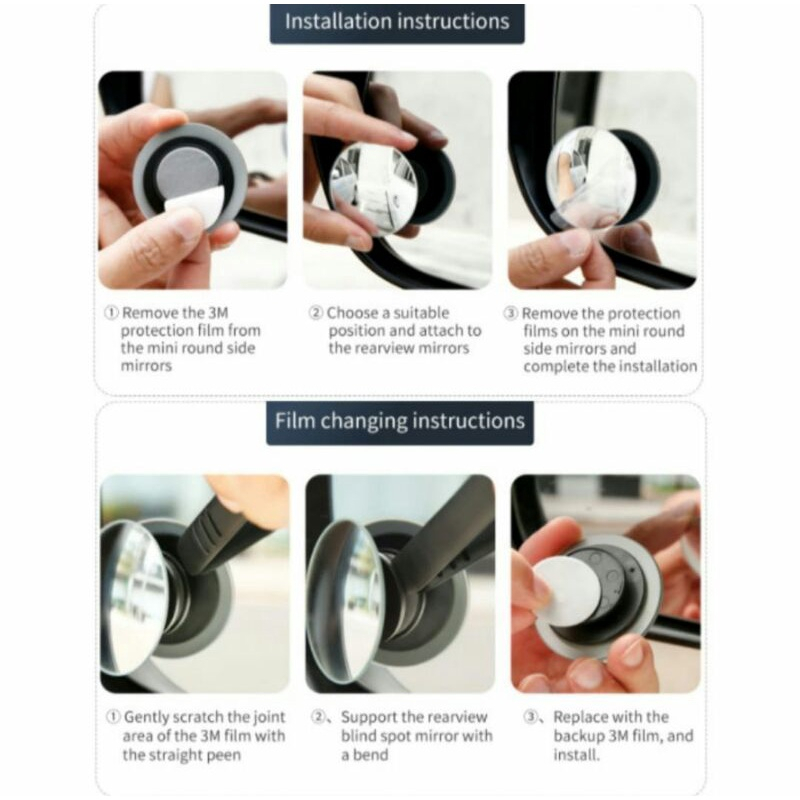 Installation instructions

① Remove the 3M protection film from the mini round side mirrors

② Choose a suitable position and attach to the rearview mirrors

③ Remove the protection films on the mini round side mirrors and complete the installation

Film changing instructions

① Gently scratch the joint area of the 3M film with the straight peen

②、Support the rearview blind spot mirror with a bend

③、Replace with the backup 3M film, and install.