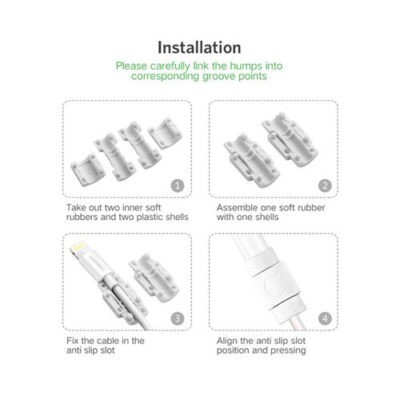 Installation

Please carefully link the humps into corresponding groove points

1

Take out two inner soft rubbers and two plastic shells

2

Assemble one soft rubber with one shells

3

Fix the cable in the anti slip slot

4

Align the anti slip slot position and pressing