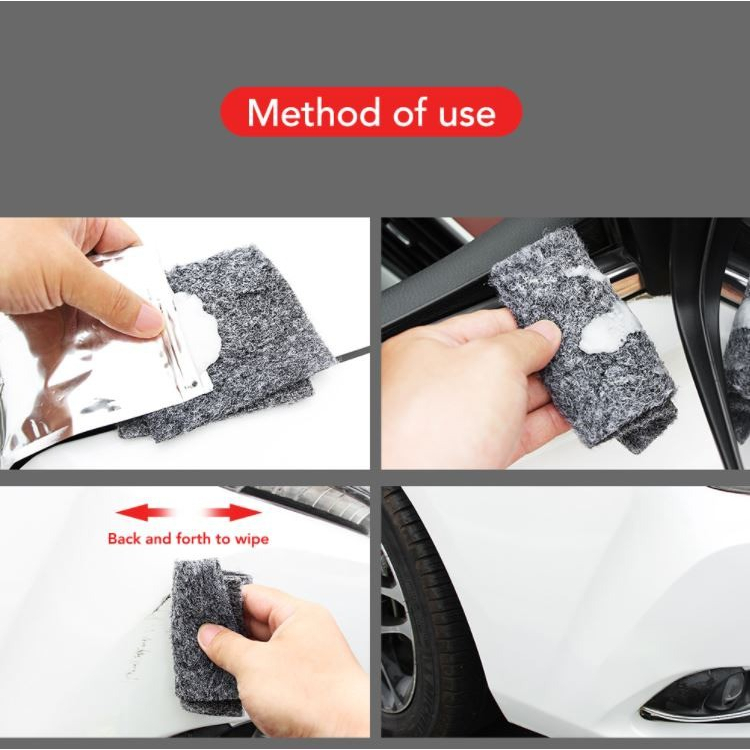 Method of use

Back and forth to wipe