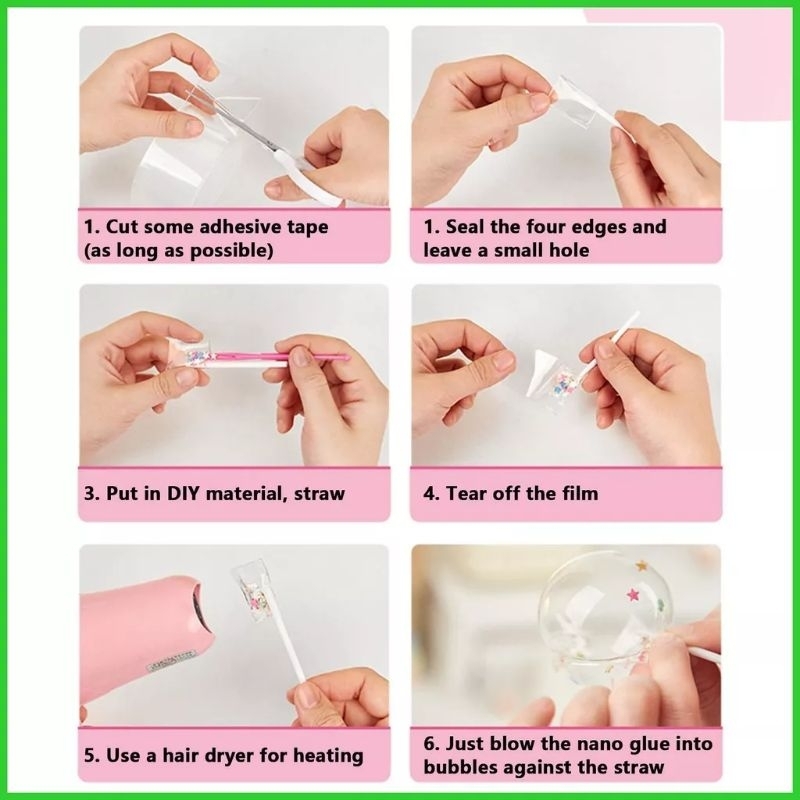 1. Cut some adhesive tape (as long as possible)

1. Seal the four edges and leave a small hole

3. Put in DIY material, straw

4. Tear off the film

5. Use a hair dryer for heating

6. Just blow the nano glue into bubbles against the straw