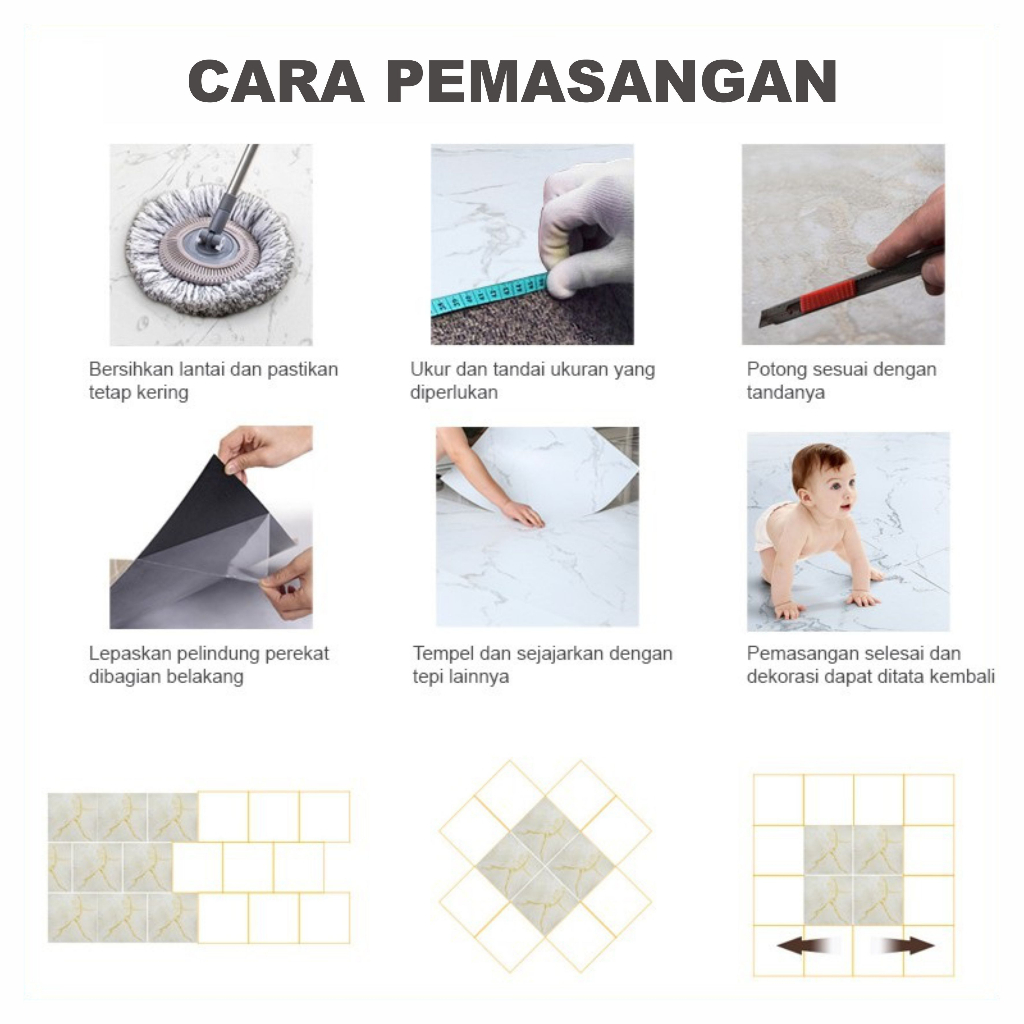 CARA PEMASANGAN

Bersihkan lantai dan pastikan tetap kering

Ukur dan tandai ukuran yang diperlukan

Potong sesuai dengan tandanya

Lepaskan pelindung perekat dibagian belakang

Tempel dan sejajarkan dengan tepi lainnya

Pemasangan selesai dan dekorasi dapat ditata kembali