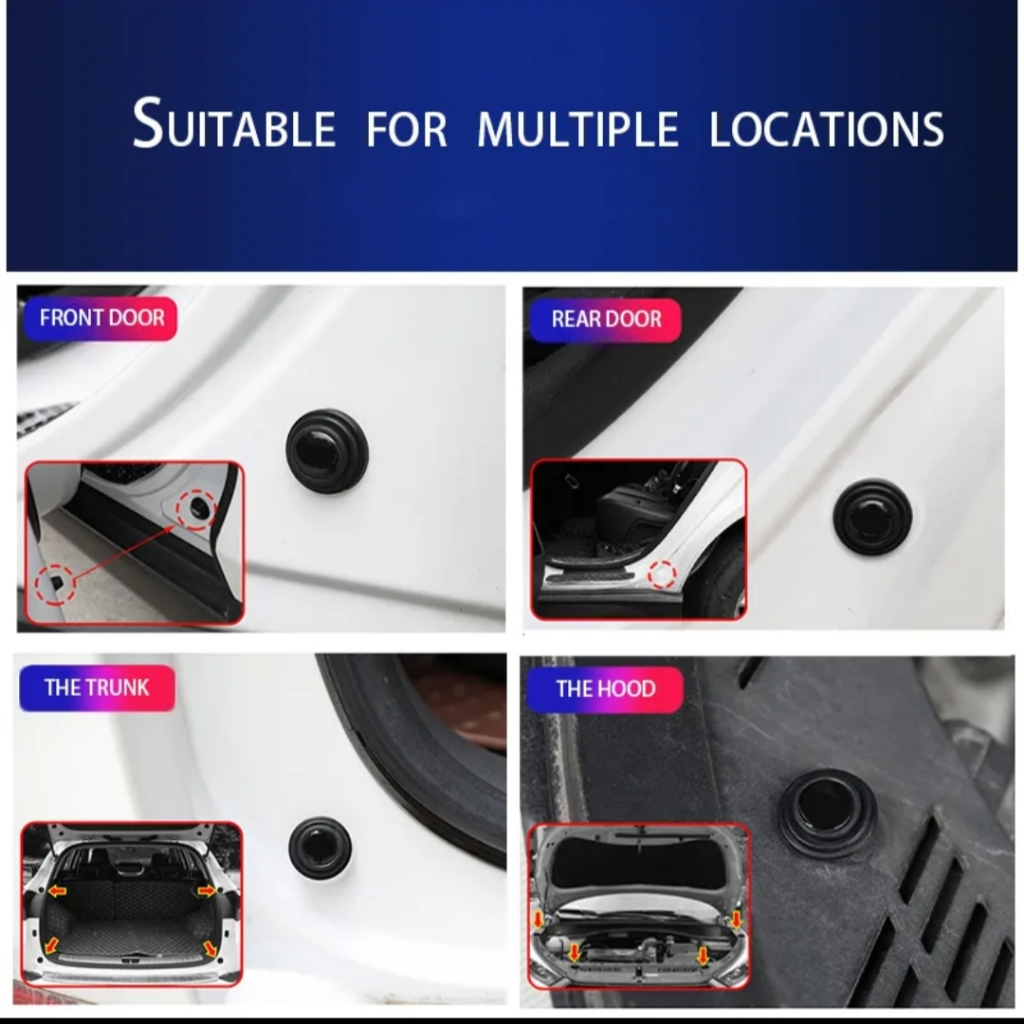 SUITABLE FOR MULTIPLE LOCATIONS

FRONT DOOR

REAR DOOR

THE TRUNK

THE HOOD