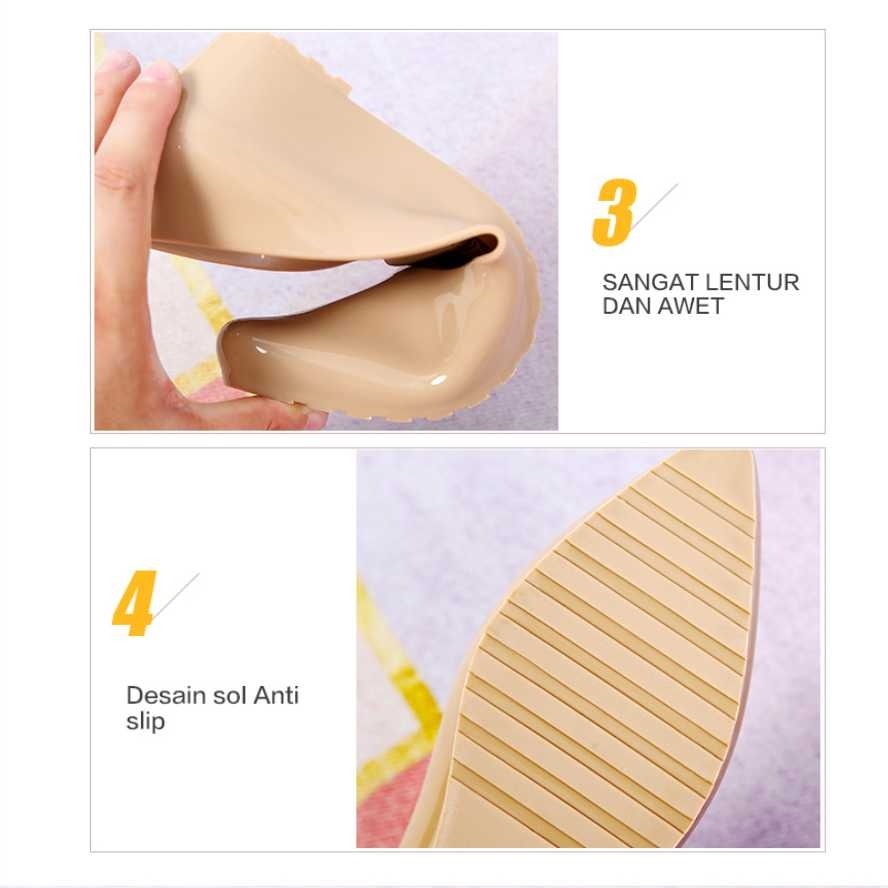 3

SANGAT LENTUR DAN AWET

4

Desain sol Anti slip