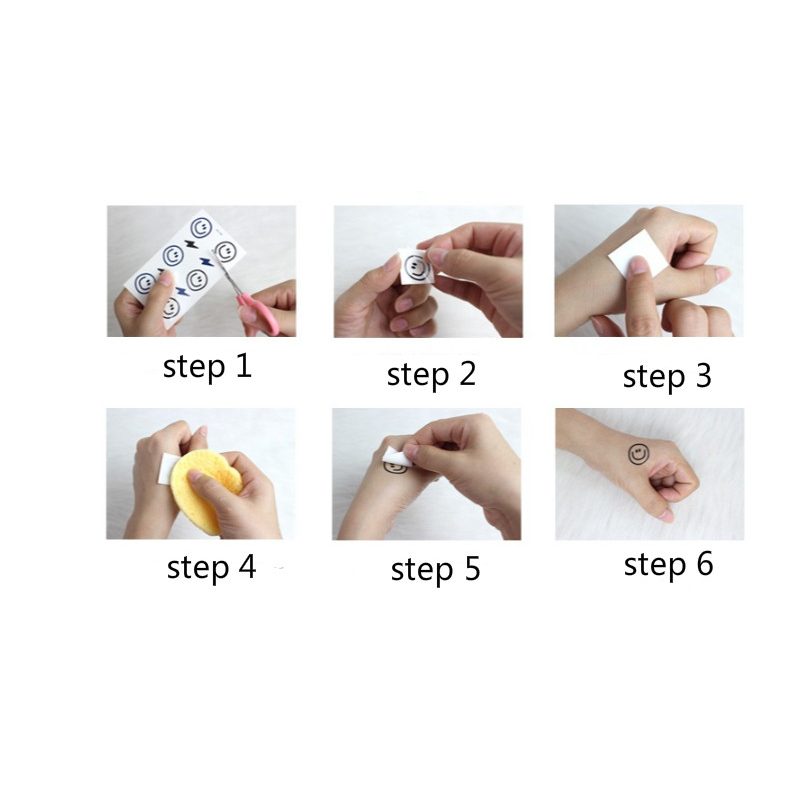 step 1

step 2

step 3

step 4

step 5

step 6