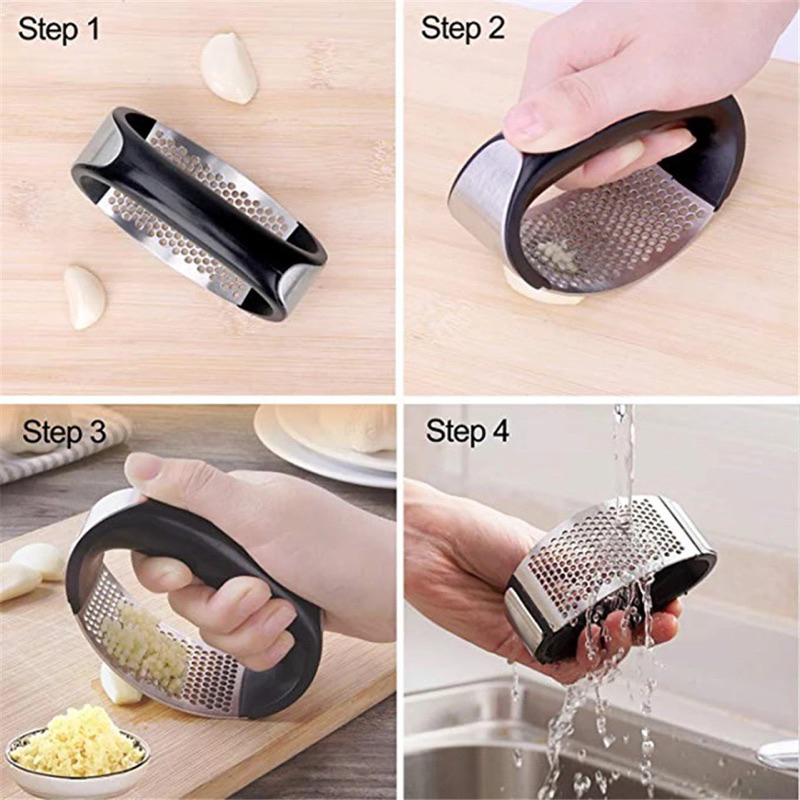 Step 1

Step 2

Step 3

Step 4