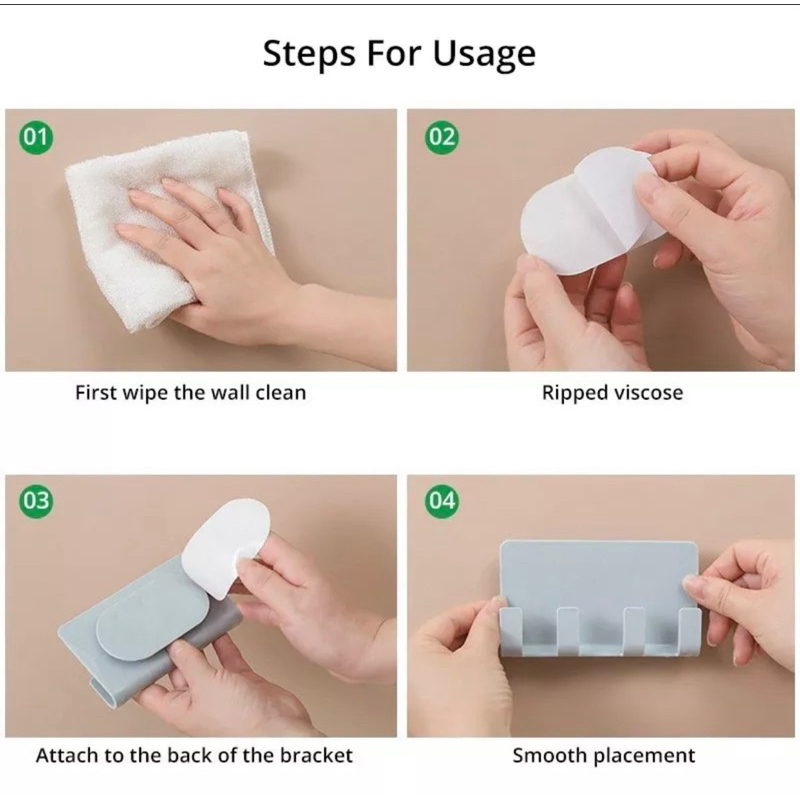 Steps For Usage

01

First wipe the wall clean

02

Ripped viscose

03

Attach to the back of the bracket

04

Smooth placement