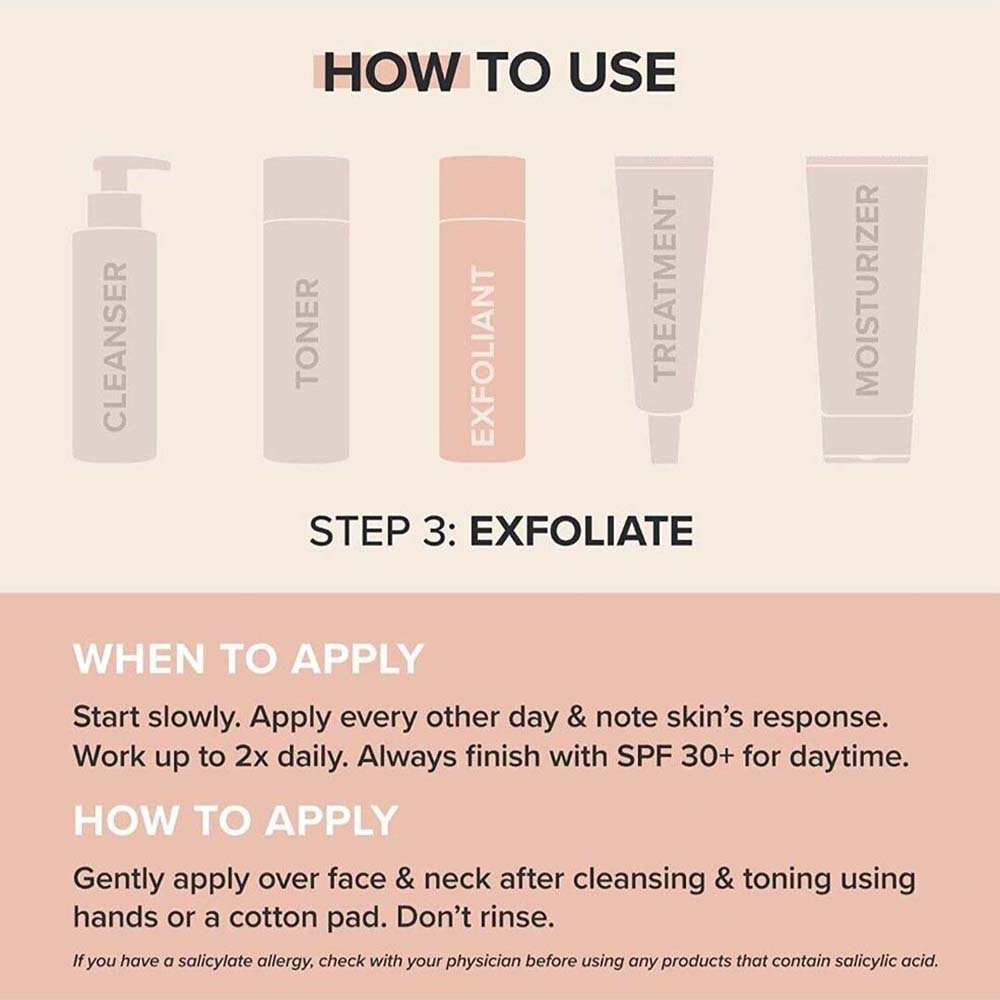 HOW TO USE

CLEANSER

TONER

EXFOLIANT

TREATMENT

MOISTURIZER

STEP 3: EXFOLIATE

WHEN TO APPLY

Start slowly. Apply every other day & note skin's response. Work up to 2x daily. Always finish with SPF 30+ for daytime.

HOW TO APPLY

Gently apply over face & neck after cleansing & toning using hands or a cotton pad. Don't rinse.

If you have a salicylate allergy, check with your physician before using any products that contain salicylic acid.