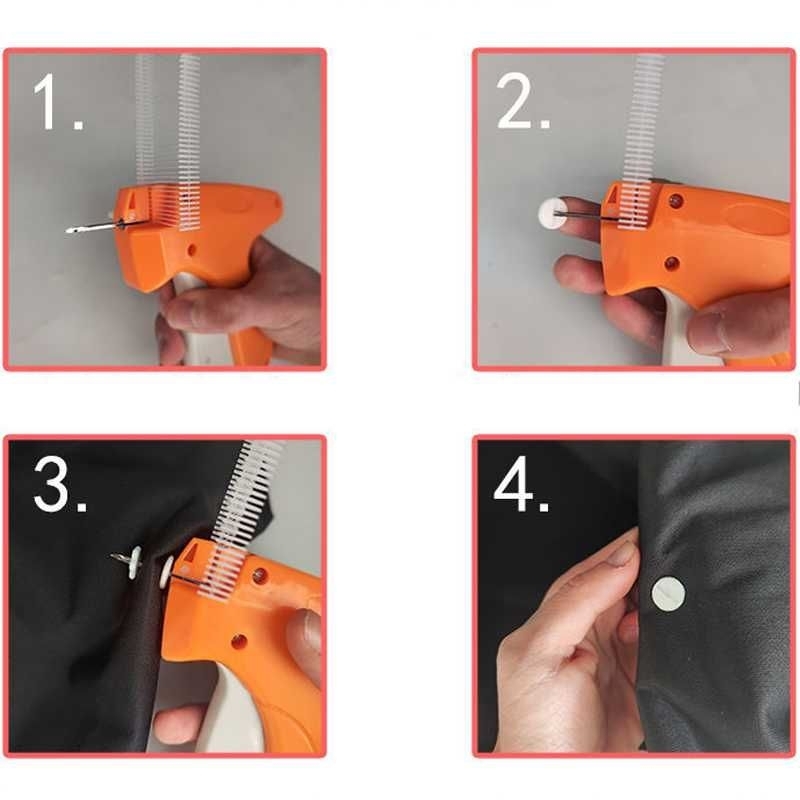 1.

2.

3.

4.