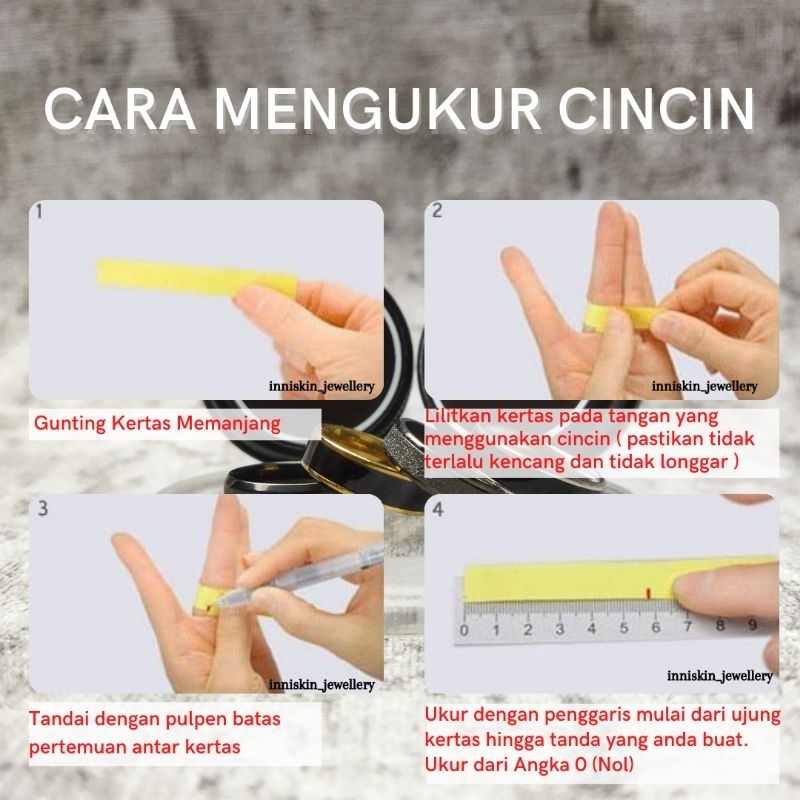 CARA MENGUKUR CINCIN

1

inniskin_jewellery

Gunting Kertas Memanjang

2

inniskin_jewellery

Lilitkan kertas pada tangan yang menggunakan cincin ( pastikan tidak terlalu kencang dan tidak longgar )

3

inniskin_jewellery

Tandai dengan pulpen batas pertemuan antar kertas

4

0 1 2 3 4 5 6 7 8 9

inniskin_jewellery

Ukur dengan penggaris mulai dari ujung kertas hingga tanda yang anda buat. Ukur dari Angka 0 (Nol)