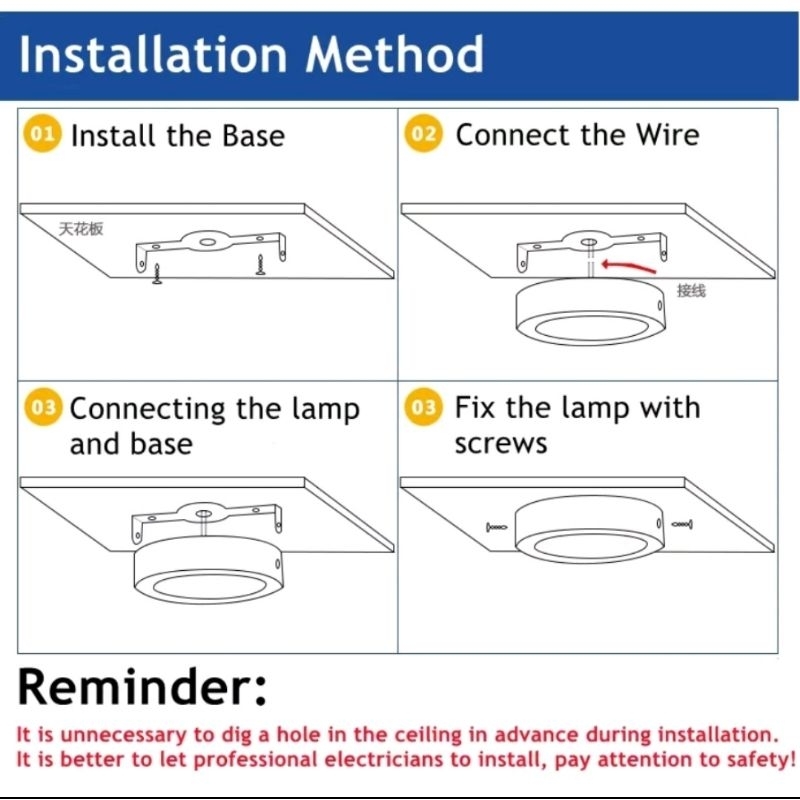 Installation Method

01 Install the Base

天花板

02 Connect the Wire

接线

03 Connecting the lamp and base

03 Fix the lamp with screws

Reminder:

It is unnecessary to dig a hole in the ceiling in advance during installation.
It is better to let professional electricians to install, pay attention to safety!