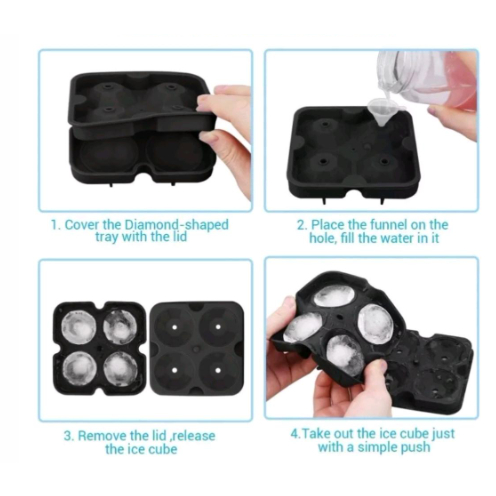 1. Cover the Diamond-shaped tray with the lid

2. Place the funnel on the hole, fill the water in it

3. Remove the lid ,release the ice cube

4.Take out the ice cube just with a simple push