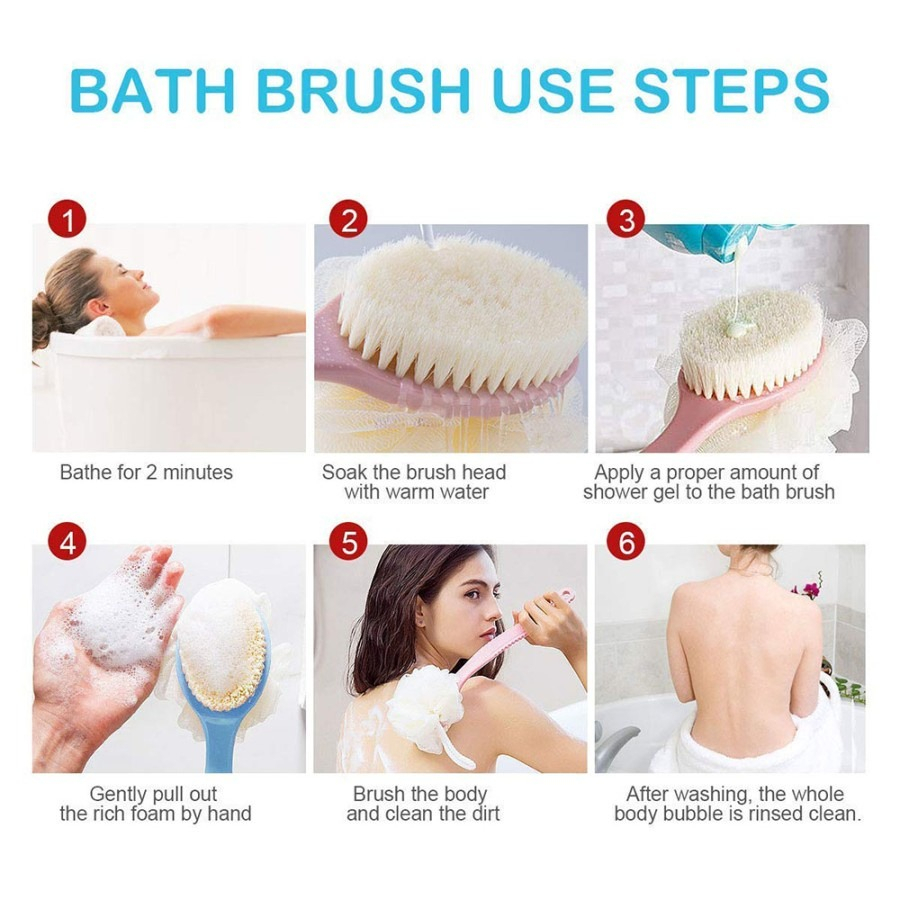 BATH BRUSH USE STEPS

1
Bathe for 2 minutes

2
Soak the brush head with warm water

3
Apply a proper amount of shower gel to the bath brush

4
Gently pull out the rich foam by hand

5
Brush the body and clean the dirt

6
After washing, the whole body bubble is rinsed clean.