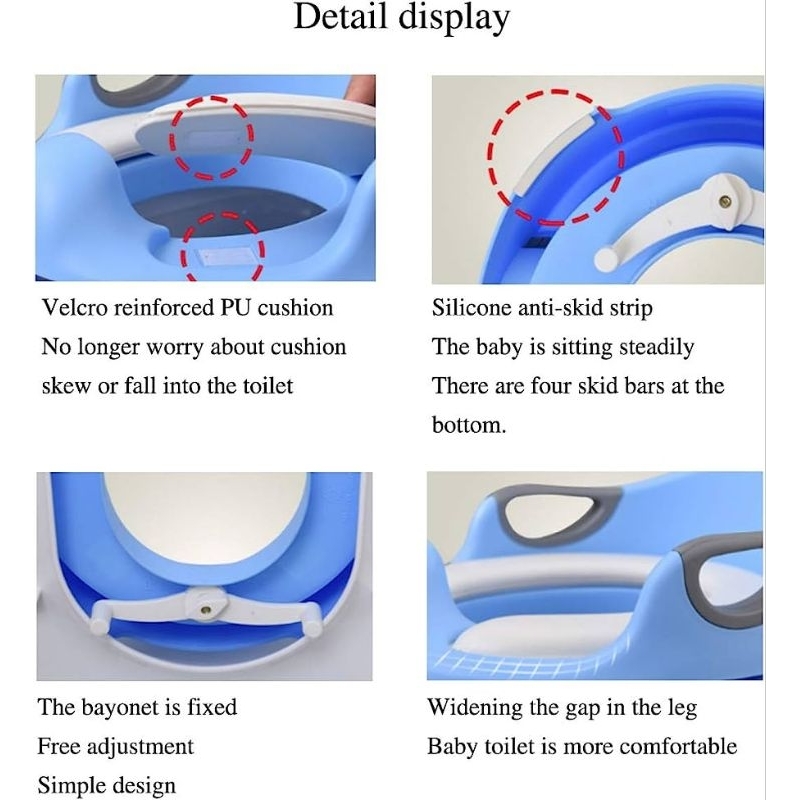 Detail display

Velcro reinforced PU cushion
No longer worry about cushion skew or fall into the toilet

Silicone anti-skid strip
The baby is sitting steadily
There are four skid bars at the bottom.

The bayonet is fixed
Free adjustment
Simple design

Widening the gap in the leg
Baby toilet is more comfortable