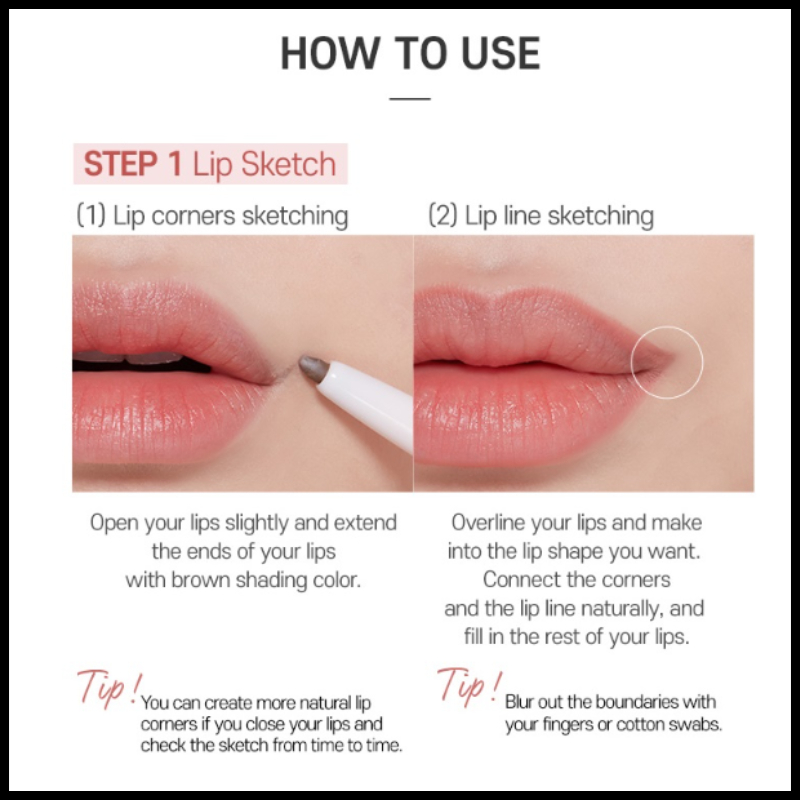 HOW TO USE

STEP 1 Lip Sketch

(1) Lip corners sketching

Open your lips slightly and extend the ends of your lips with brown shading color.

Tip! You can create more natural lip corners if you close your lips and check the sketch from time to time.

(2) Lip line sketching

Overline your lips and make into the lip shape you want. Connect the corners and the lip line naturally, and fill in the rest of your lips.

Tip! Blur out the boundaries with your fingers or cotton swabs.