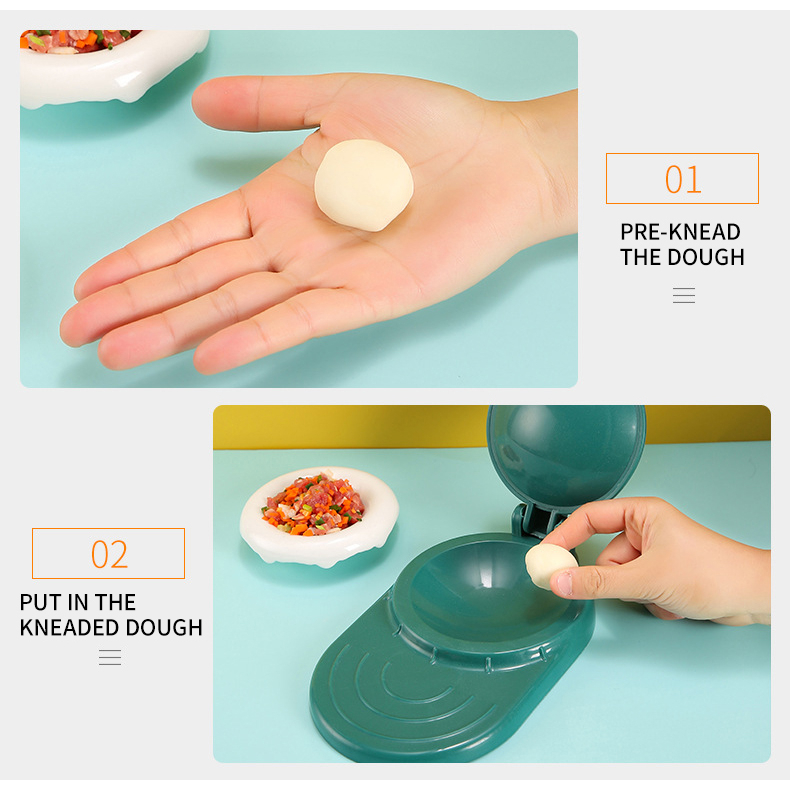 01

PRE-KNEAD THE DOUGH

02

PUT IN THE KNEADED DOUGH