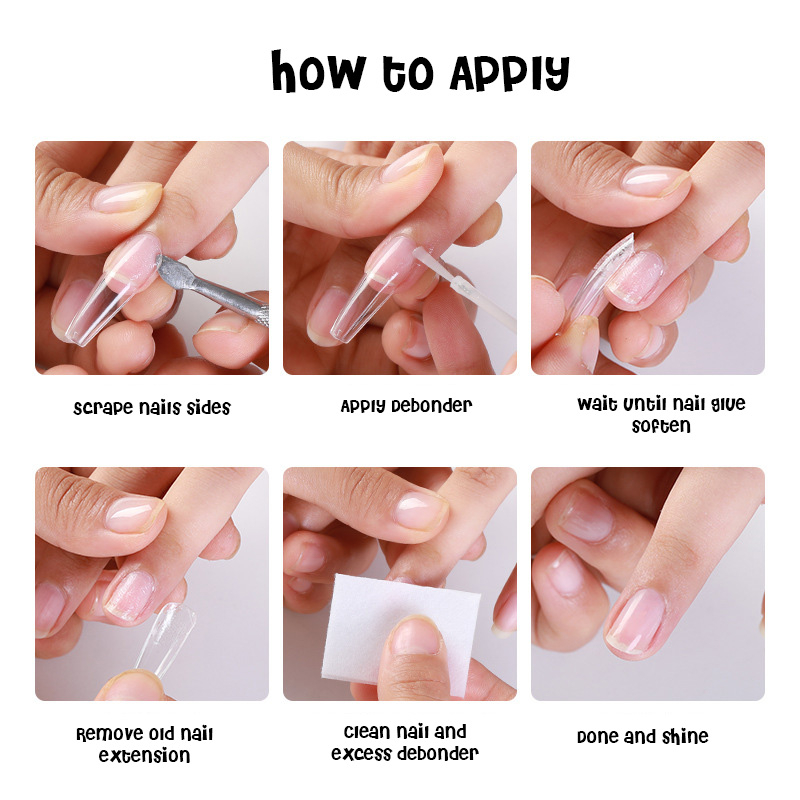 how to Apply

scrape nails sides

Apply Debonder

wait until nail glue soften

Remove old nail extension

clean nail and excess debonder

Done and shine