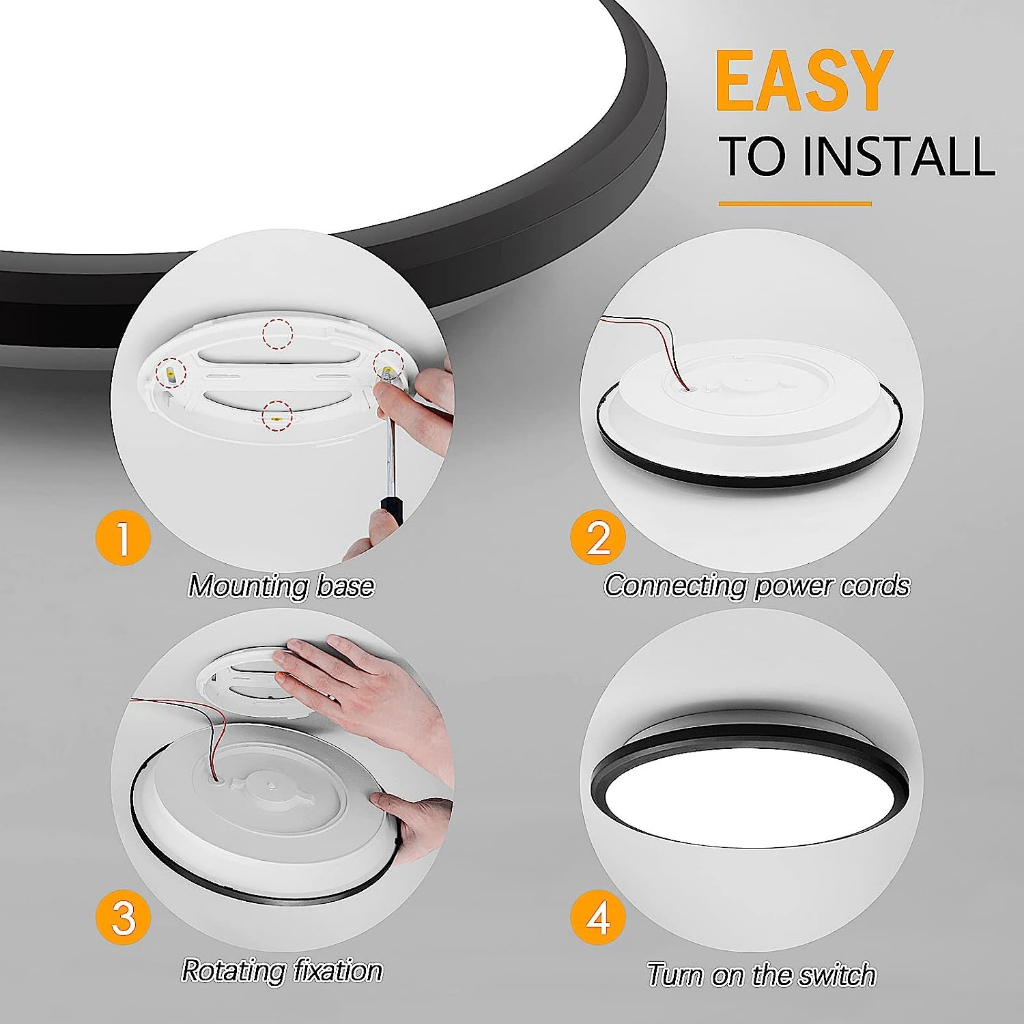 EASY
TO INSTALL

1
Mounting base

2
Connecting power cords

3
Rotating fixation

4
Turn on the switch