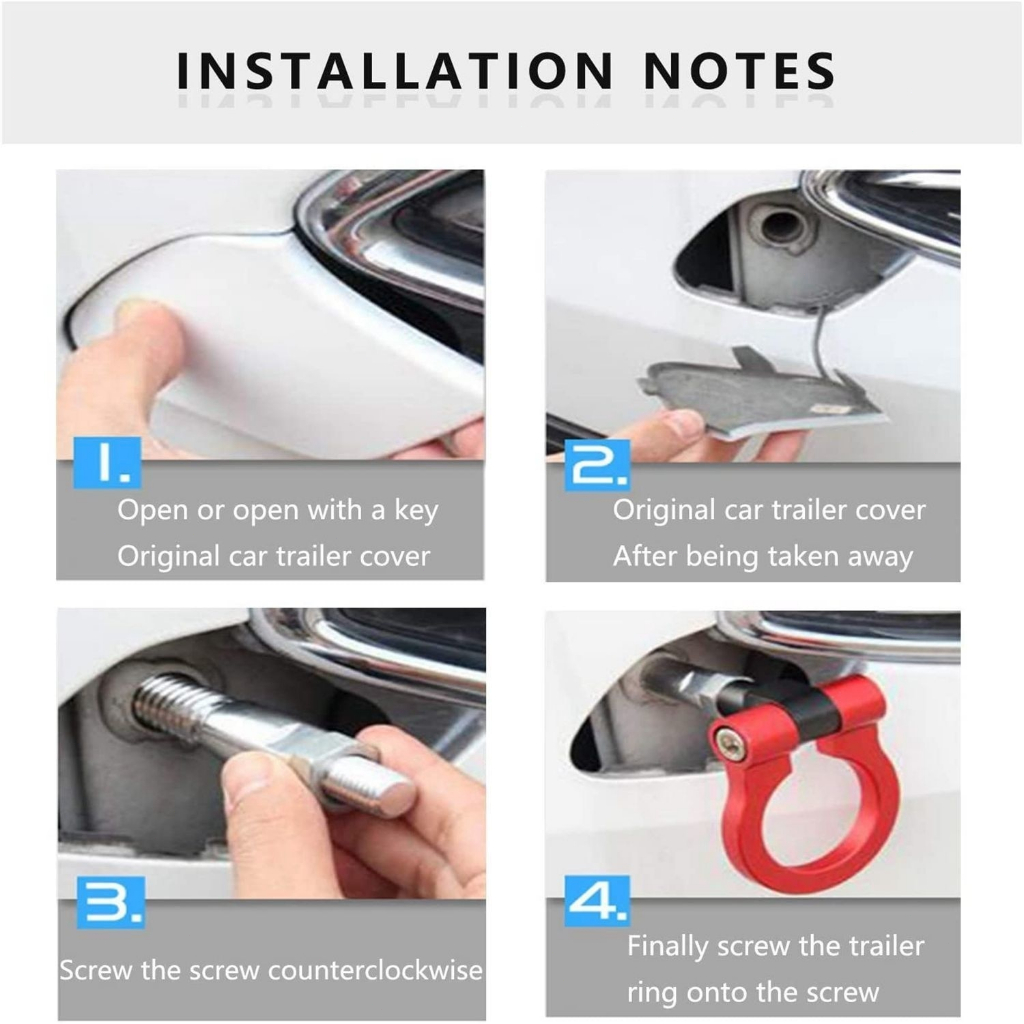 INSTALLATION NOTES

1.
Open or open with a key
Original car trailer cover

2.
Original car trailer cover
After being taken away

3.
Screw the screw counterclockwise

4.
Finally screw the trailer ring onto the screw