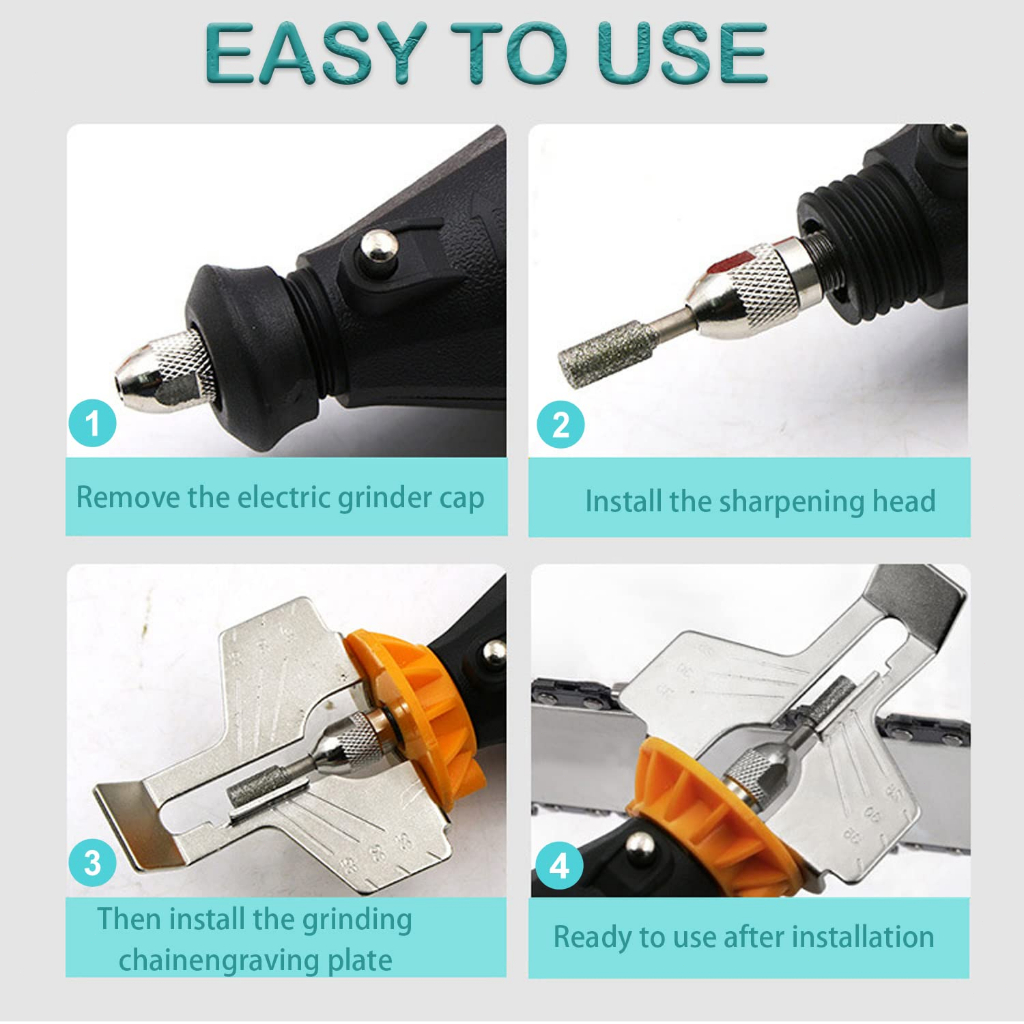 EASY TO USE

1
Remove the electric grinder cap

2
Install the sharpening head

3
Then install the grinding chainengraving plate

4
Ready to use after installation