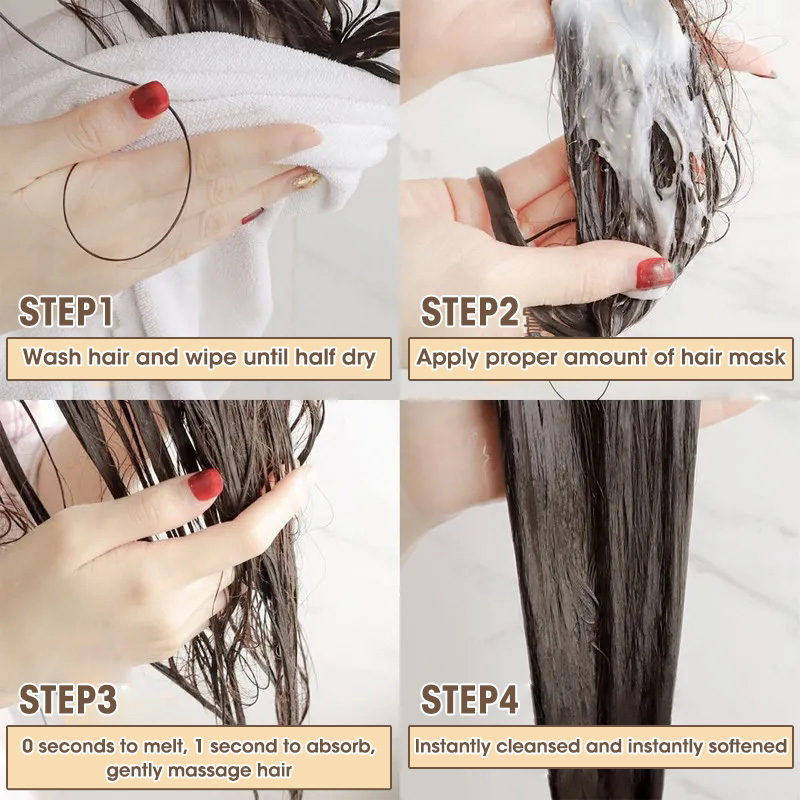 STEP1
Wash hair and wipe until half dry

STEP2
Apply proper amount of hair mask

STEP3
0 seconds to melt, 1 second to absorb, gently massage hair

STEP4
Instantly cleansed and instantly softened