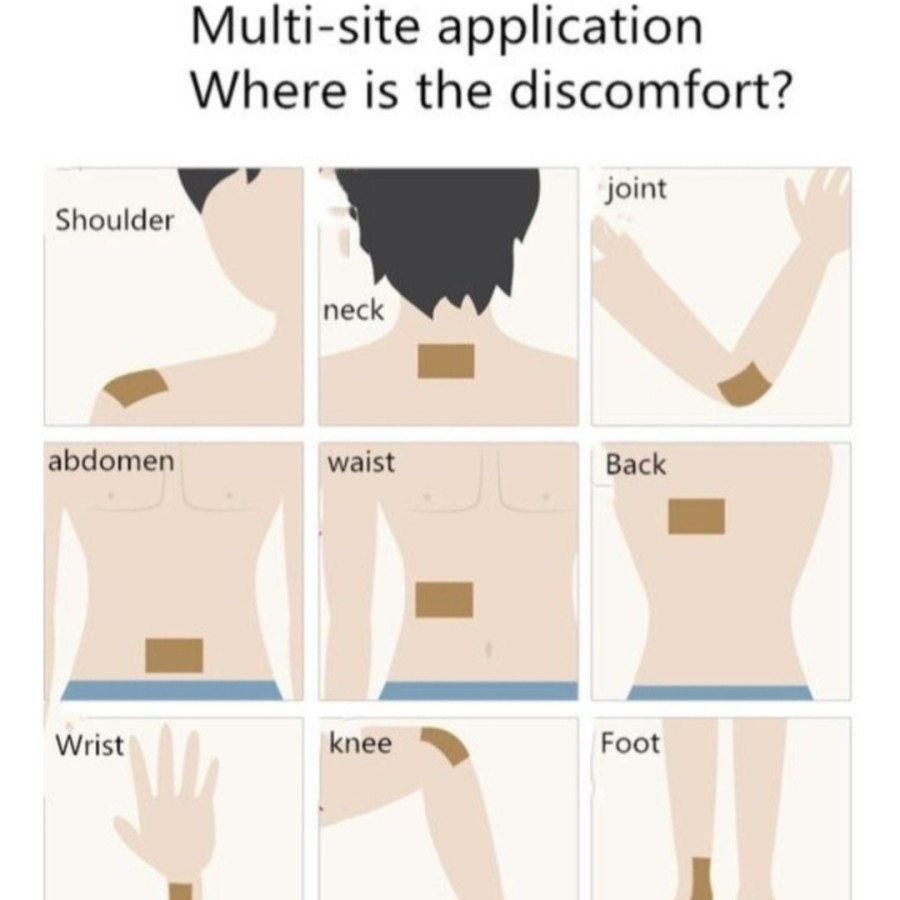 Multi-site application
Where is the discomfort?

Shoulder

neck

joint

abdomen

waist

Back

Wrist

knee

Foot