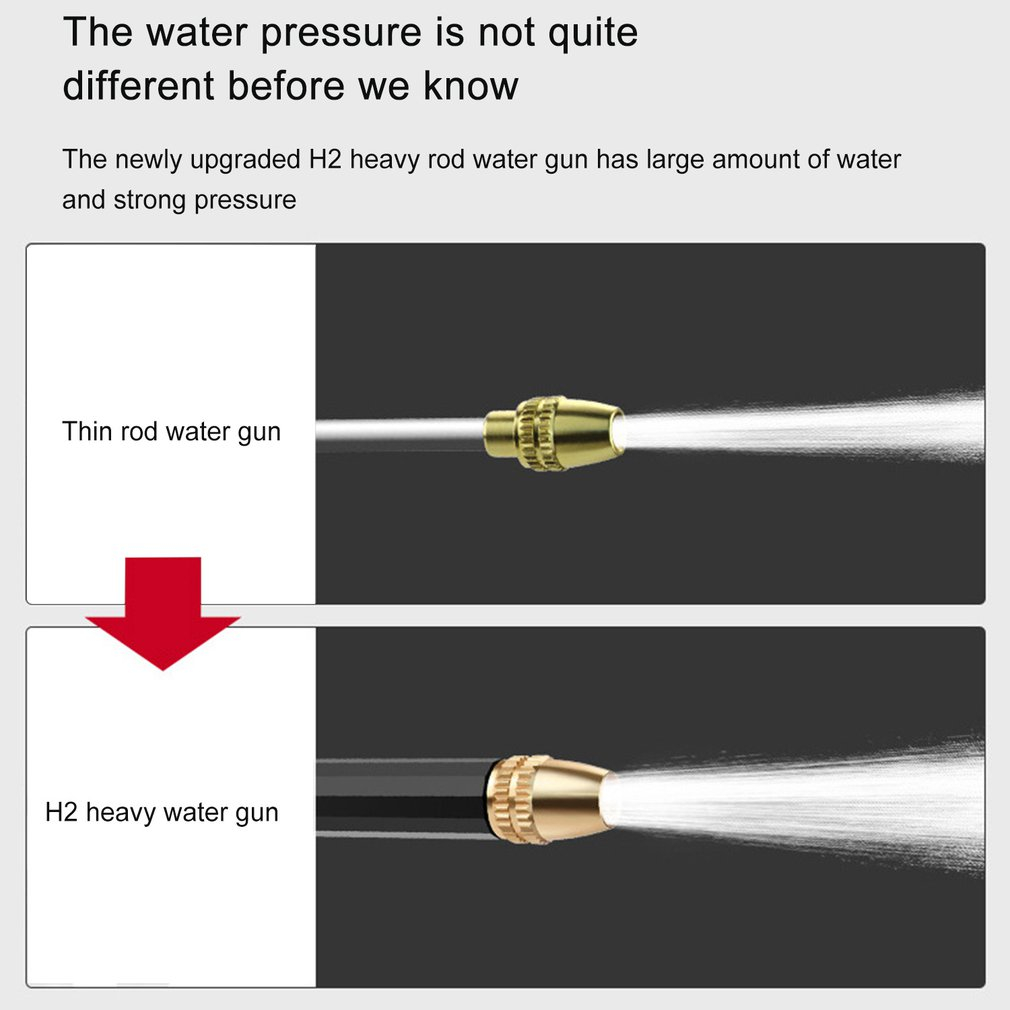 The water pressure is not quite different before we know

The newly upgraded H2 heavy rod water gun has large amount of water and strong pressure

Thin rod water gun

H2 heavy water gun