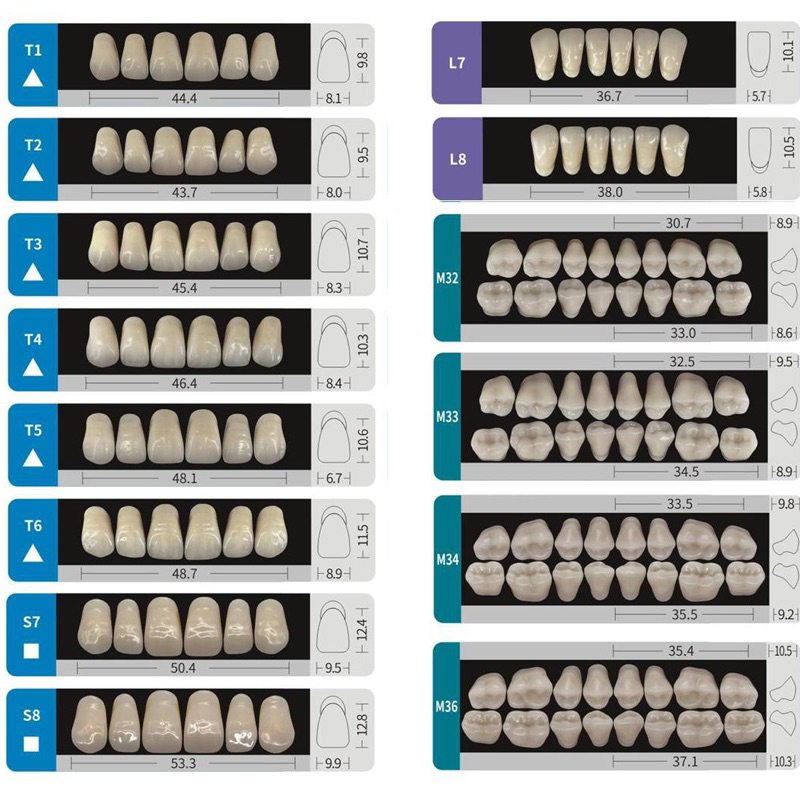 T1
44.4
9.8
8.1

T2
43.7
9.5
8.0

T3
45.4
10.7
8.3

T4
46.4
10.3
8.4

T5
48.1
10.6
6.7

T6
48.7
11.5
8.9

S7
50.4
12.4
9.5

S8
53.3
12.8
9.9

L7
36.7
10.1
5.7

L8
38.0
10.5
5.8

M32
30.7
8.9
33.0
8.6

M33
32.5
9.5
34.5
8.9

M34
33.5
9.8
35.5
9.2

M36
35.4
10.5
37.1
10.3