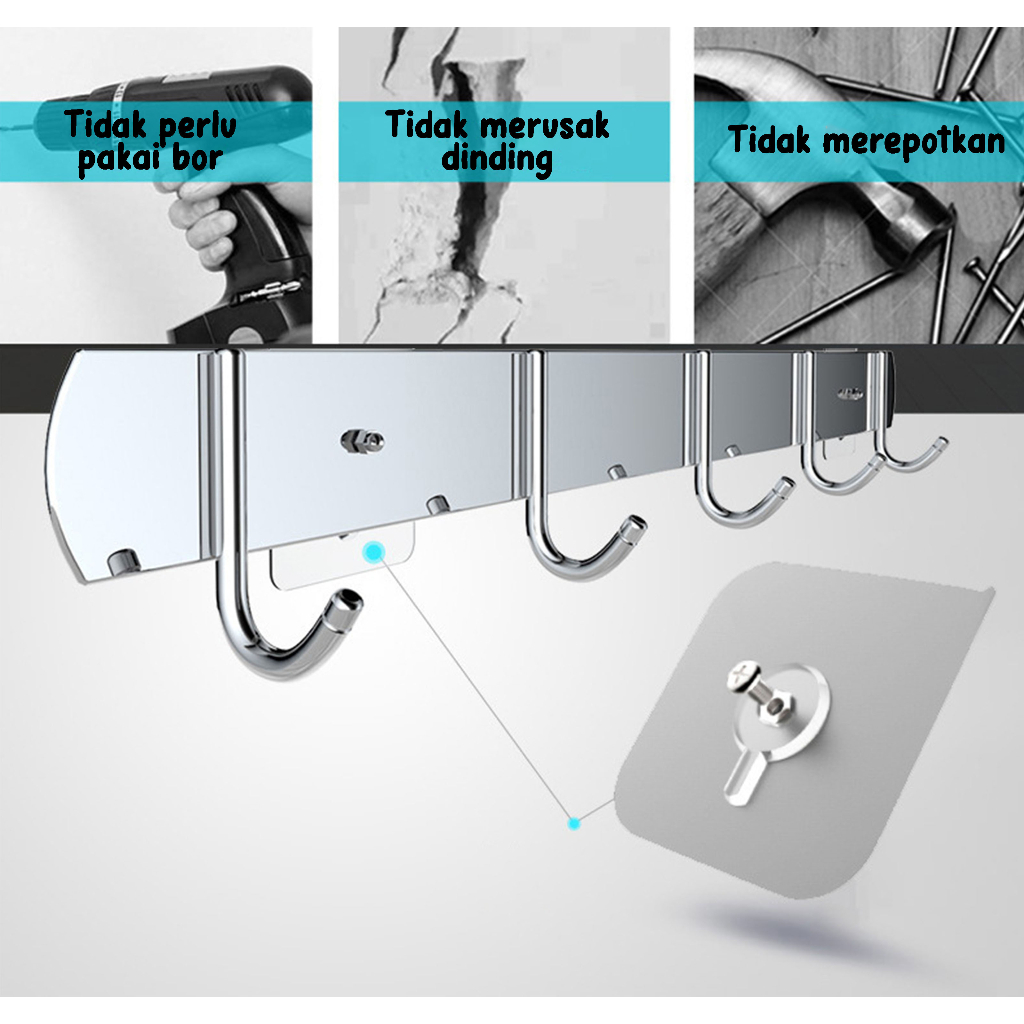 Tidak perlu pakai bor

Tidak merusak dinding

Tidak merepotkan