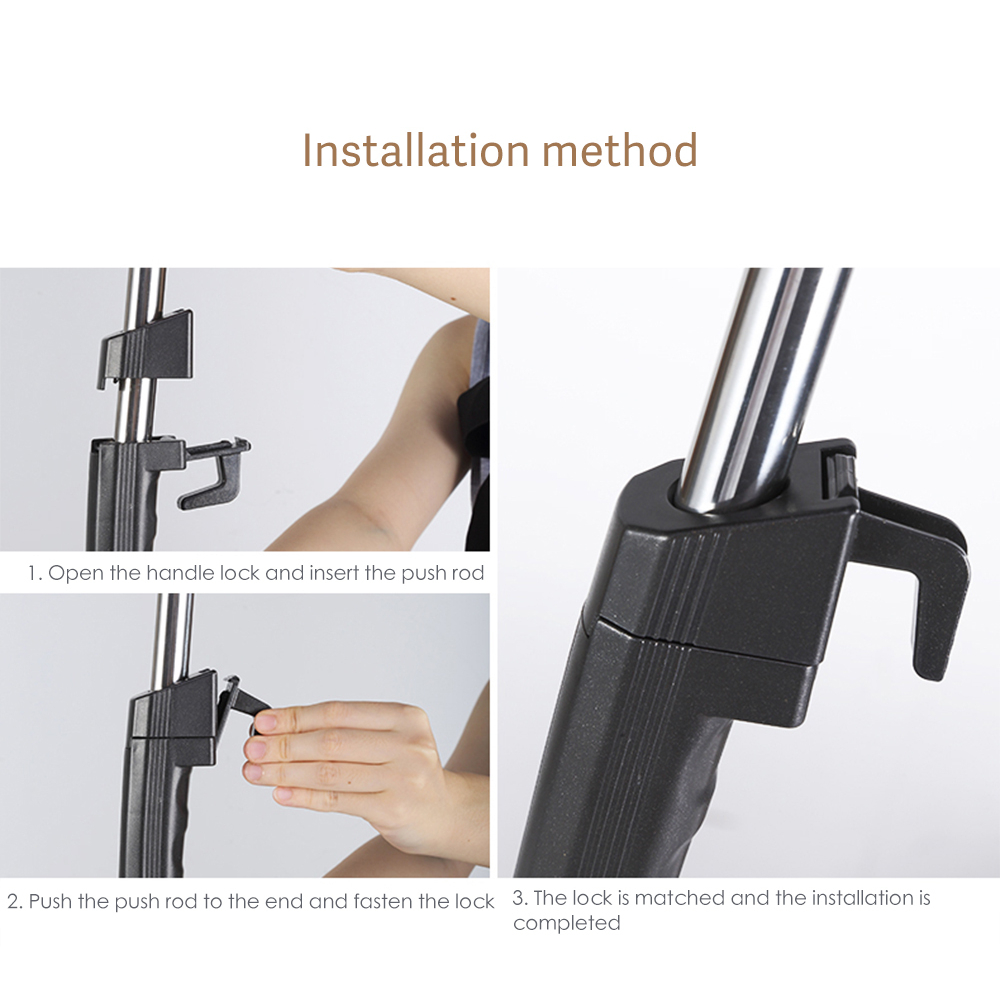 Installation method

1. Open the handle lock and insert the push rod

2. Push the push rod to the end and fasten the lock

3. The lock is matched and the installation is completed