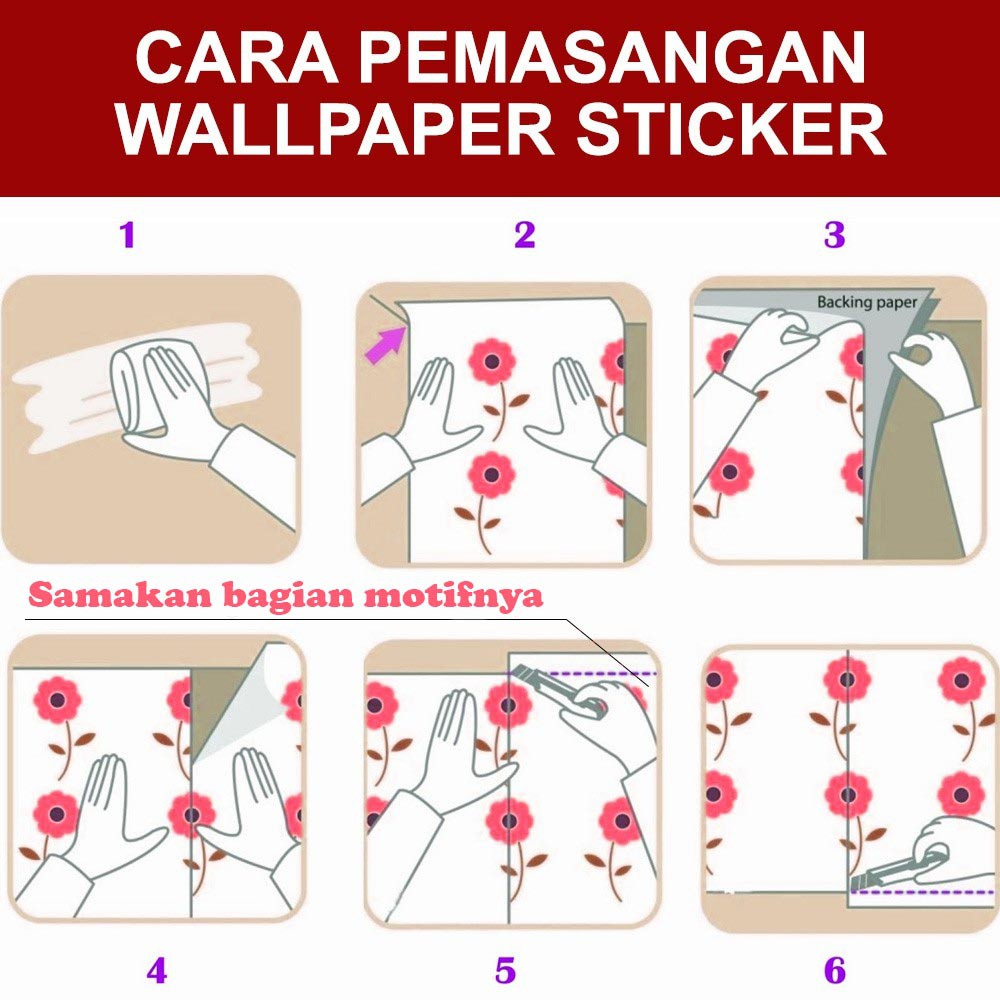 CARA PEMASANGAN WALLPAPER STICKER

1

2

3

Backing paper

Samakan bagian motifnya

4

5

6