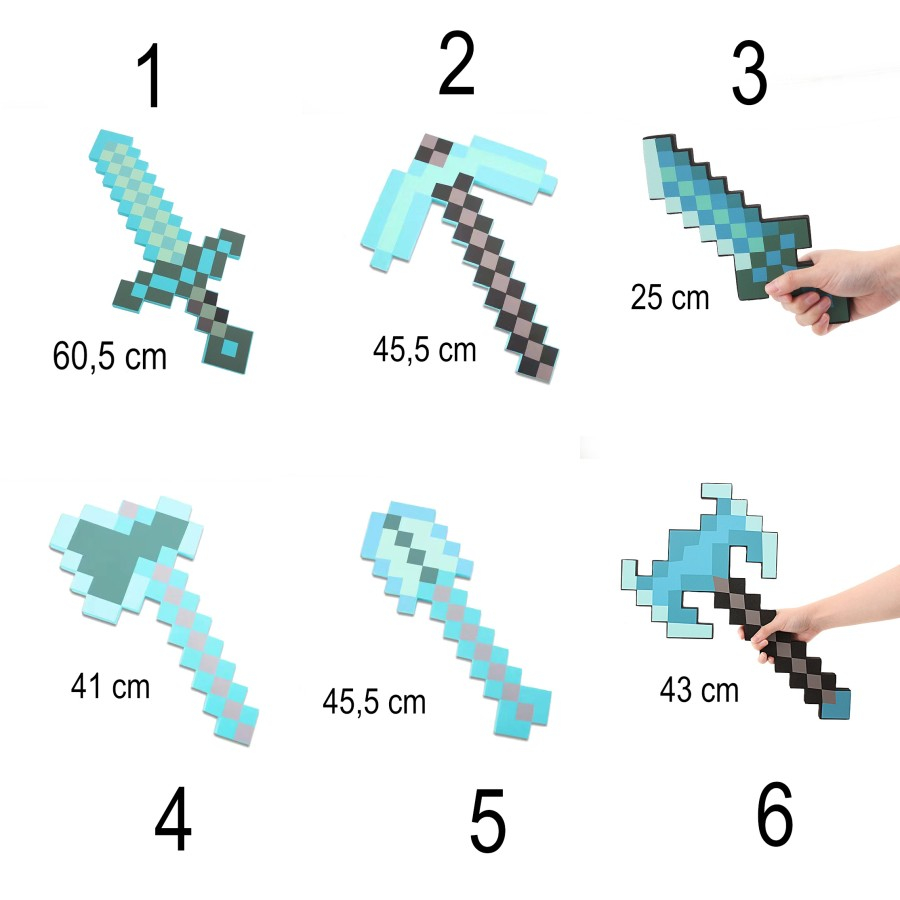 1
60,5 cm

2
45,5 cm

3
25 cm

41 cm
4

45,5 cm
5

43 cm
6