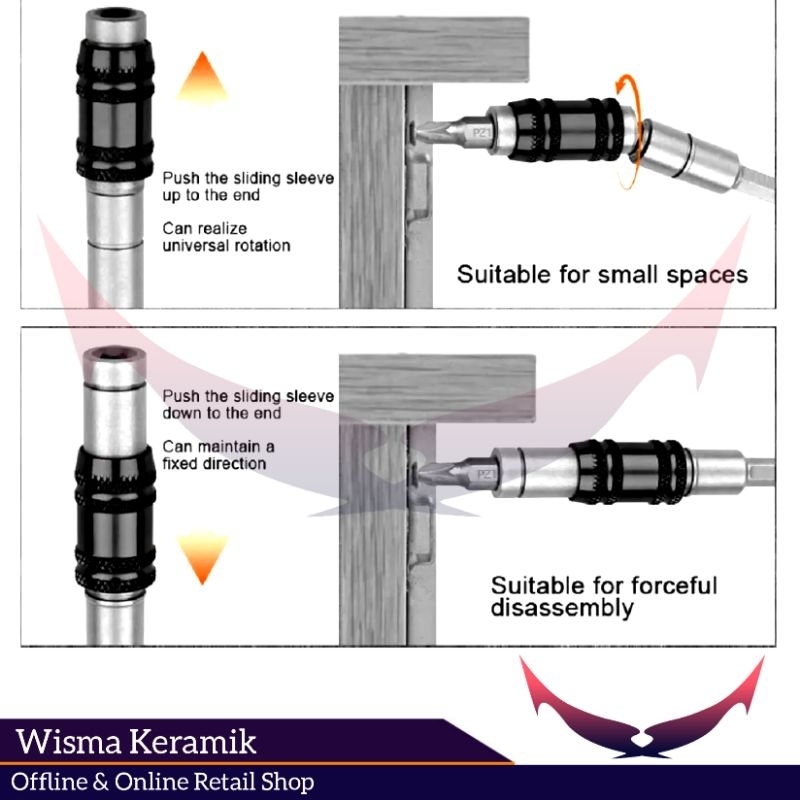 Push the sliding sleeve up to the end

Can realize universal rotation

PZ1

Suitable for small spaces

Push the sliding sleeve down to the end

Can maintain a fixed direction

PZ1

Suitable for forceful disassembly

Wisma Keramik

Offline & Online Retail Shop