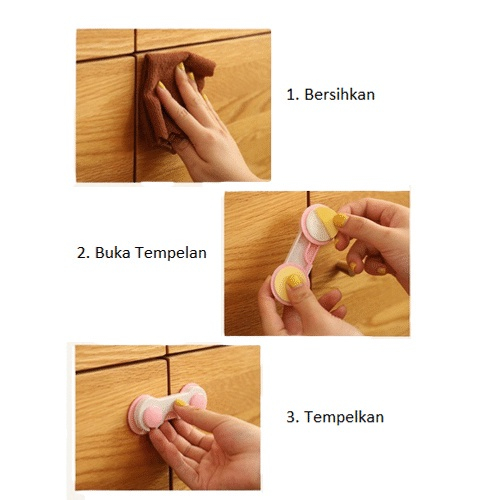 1. Bersihkan

2. Buka Tempelan

3. Tempelkan