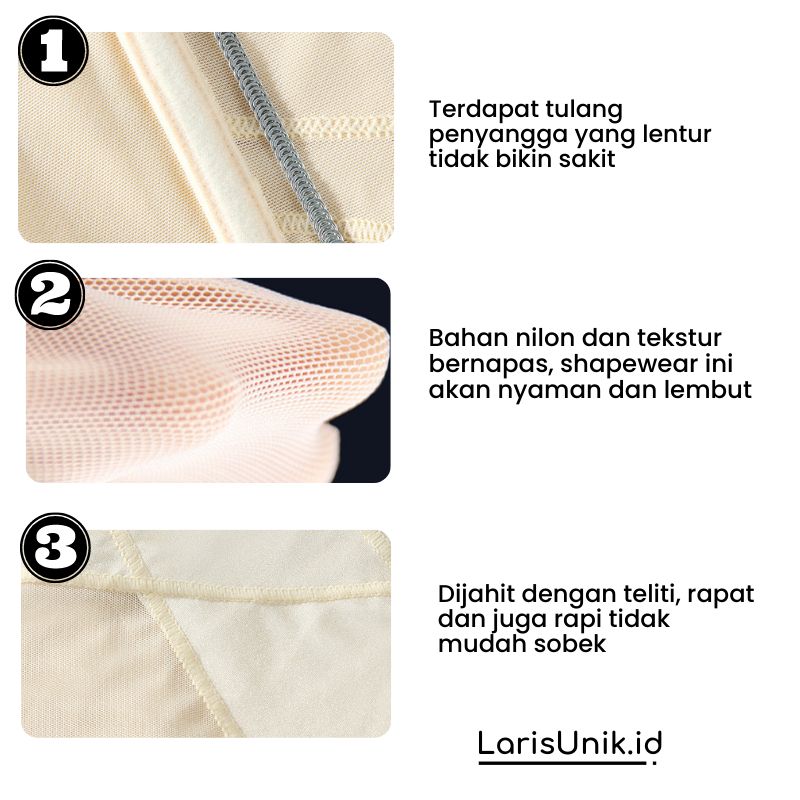 1

Terdapat tulang penyangga yang lentur tidak bikin sakit

2

Bahan nilon dan tekstur bernapas, shapewear ini akan nyaman dan lembut

3

Dijahit dengan teliti, rapat dan juga rapi tidak mudah sobek

LarisUnik.id