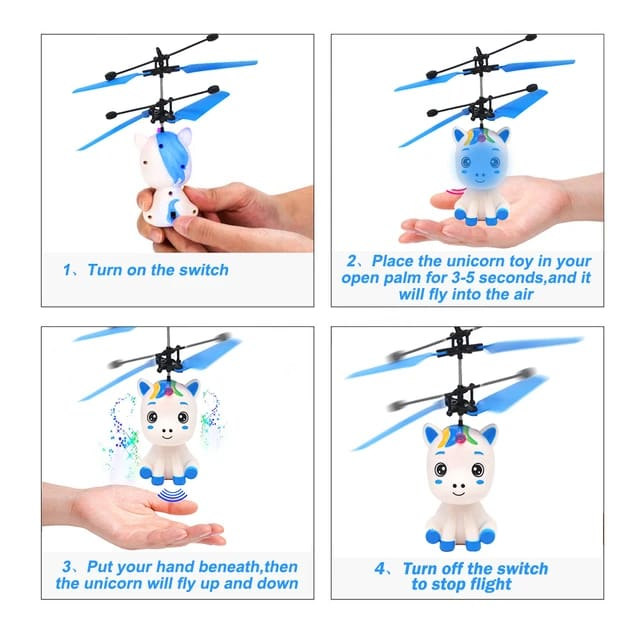 1、Turn on the switch

2、Place the unicorn toy in your open palm for 3-5 seconds,and it will fly into the air

3、Put your hand beneath,then the unicorn will fly up and down

4、Turn off the switch to stop flight