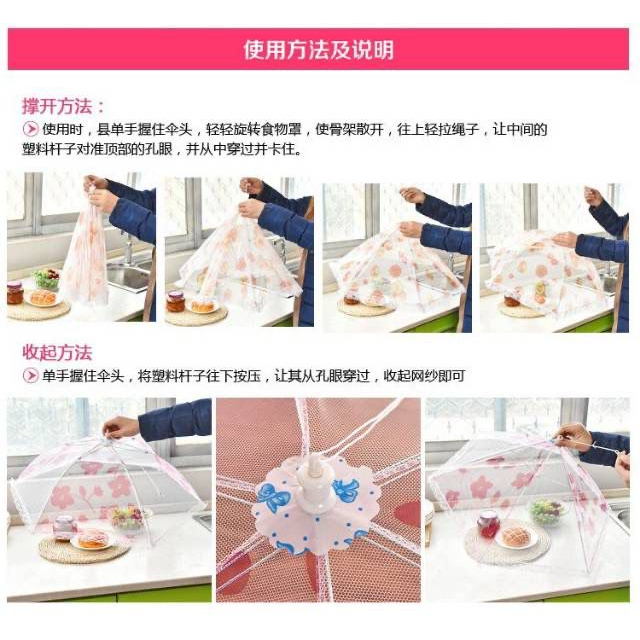 使用方法及说明

撑开方法：

使用时，县单手握住伞头，轻轻旋转食物罩，使骨架散开，往上轻拉绳子，让中间的塑料杆子对准顶部的孔眼，并从中穿过并卡住。

收起方法

单手握住伞头，将塑料杆子往下按压，让其从孔眼穿过，收起网纱即可