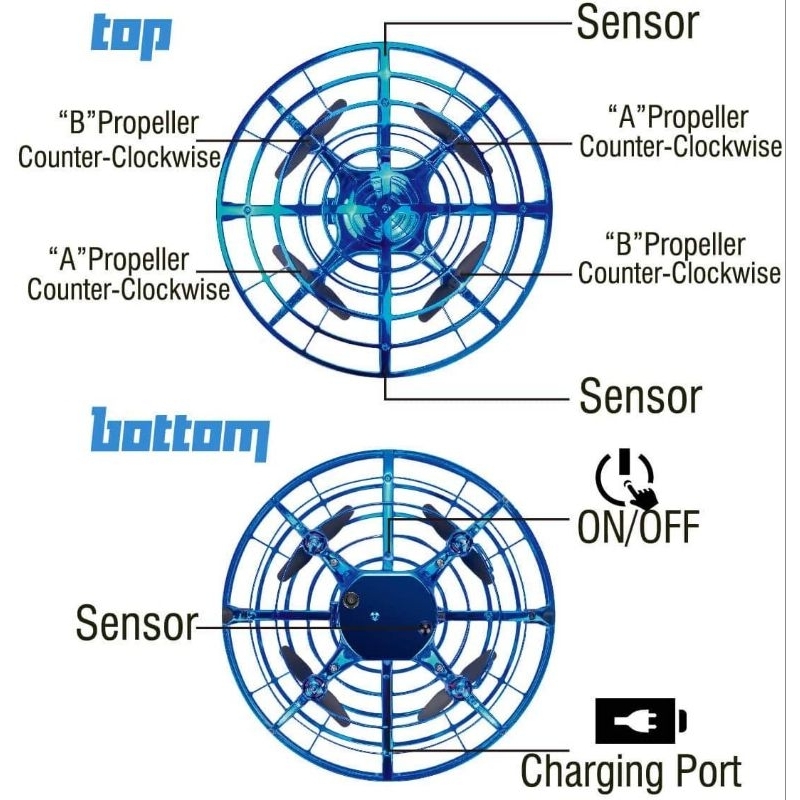 top

Sensor

“B”Propeller
Counter-Clockwise

“A”Propeller
Counter-Clockwise

“A”Propeller
Counter-Clockwise

“B”Propeller
Counter-Clockwise

Sensor

bottom

ON/OFF

Sensor

Charging Port