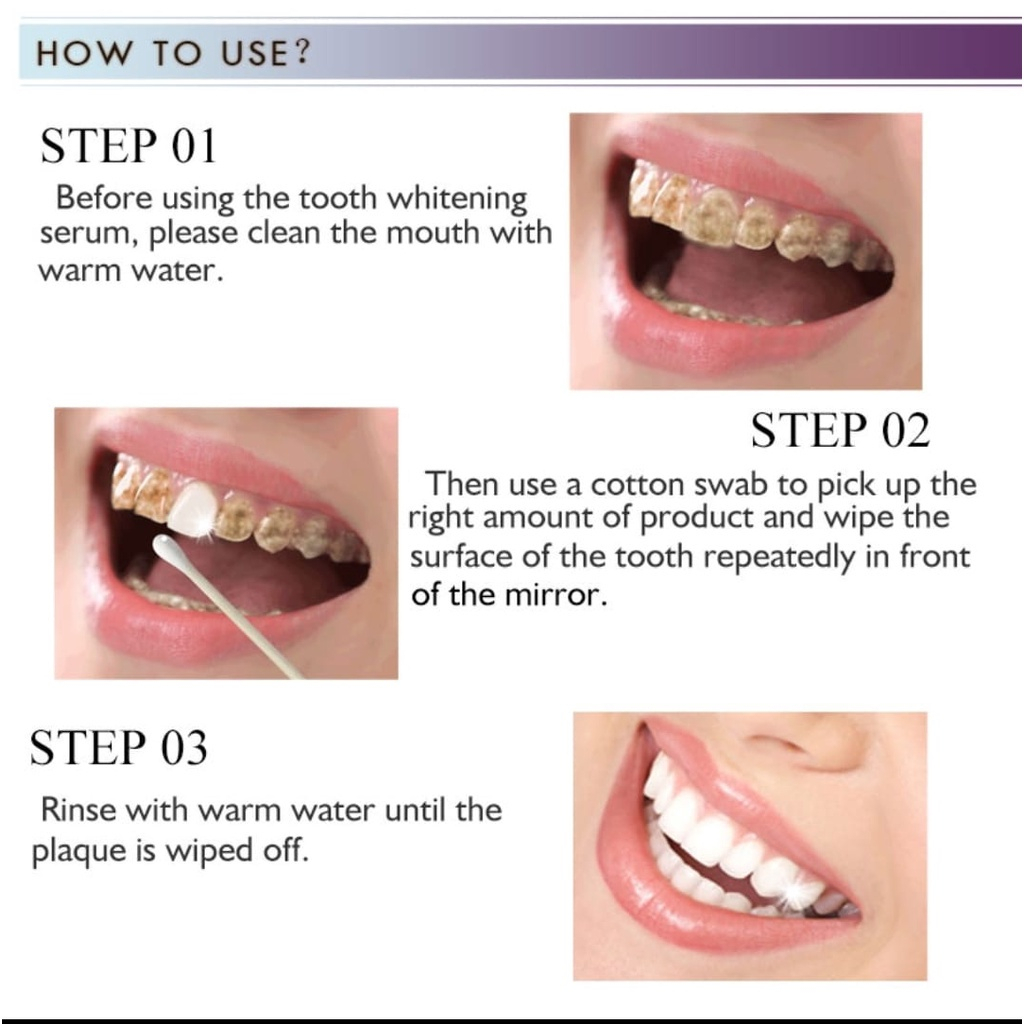 HOW TO USE?

STEP 01

Before using the tooth whitening serum, please clean the mouth with warm water.

STEP 02

Then use a cotton swab to pick up the right amount of product and wipe the surface of the tooth repeatedly in front of the mirror.

STEP 03

Rinse with warm water until the plaque is wiped off.